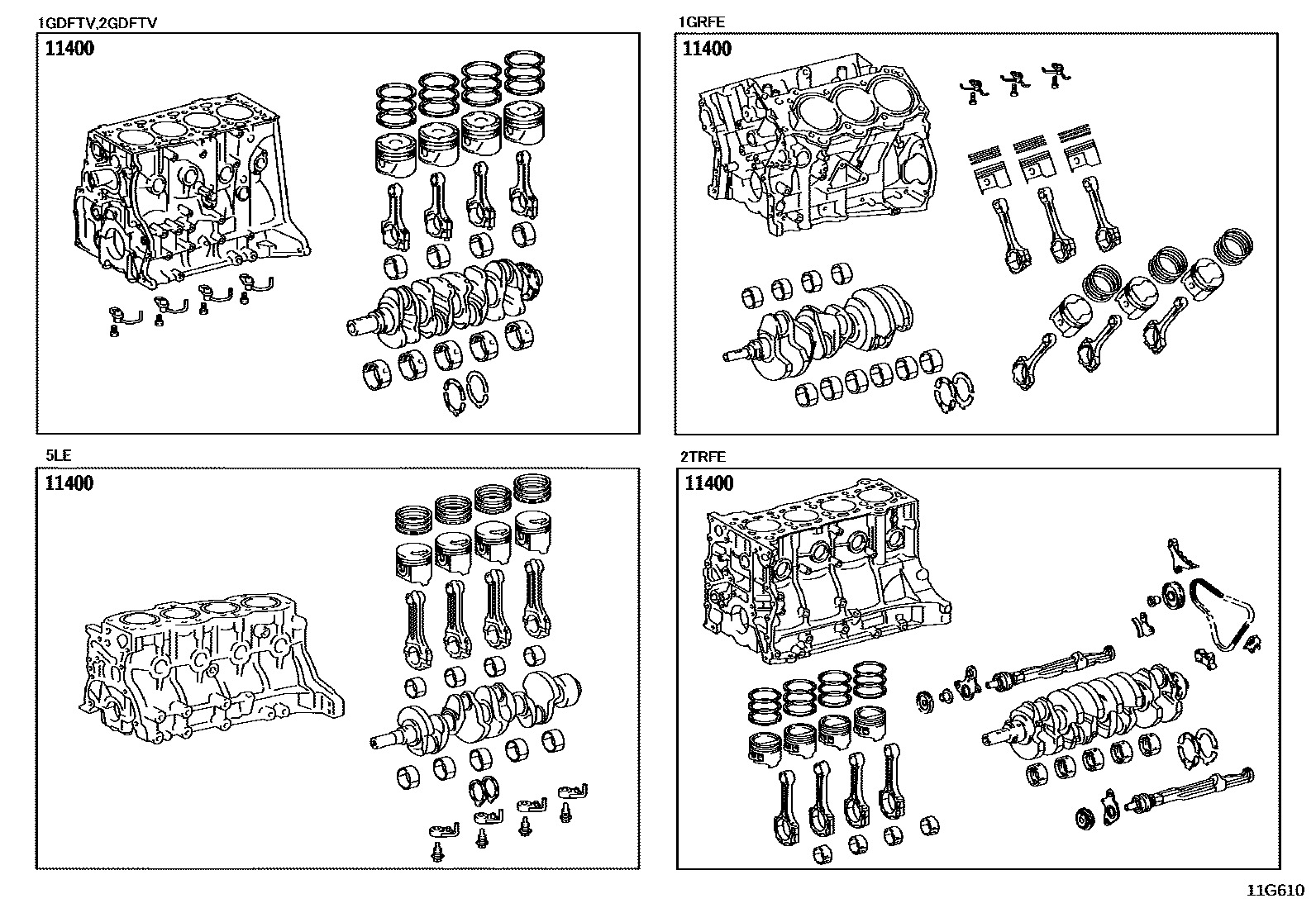 1GDFTV,2GDFTV

11400

1GRFE

11400

5LE

11400

2TRFE

11400

11G610