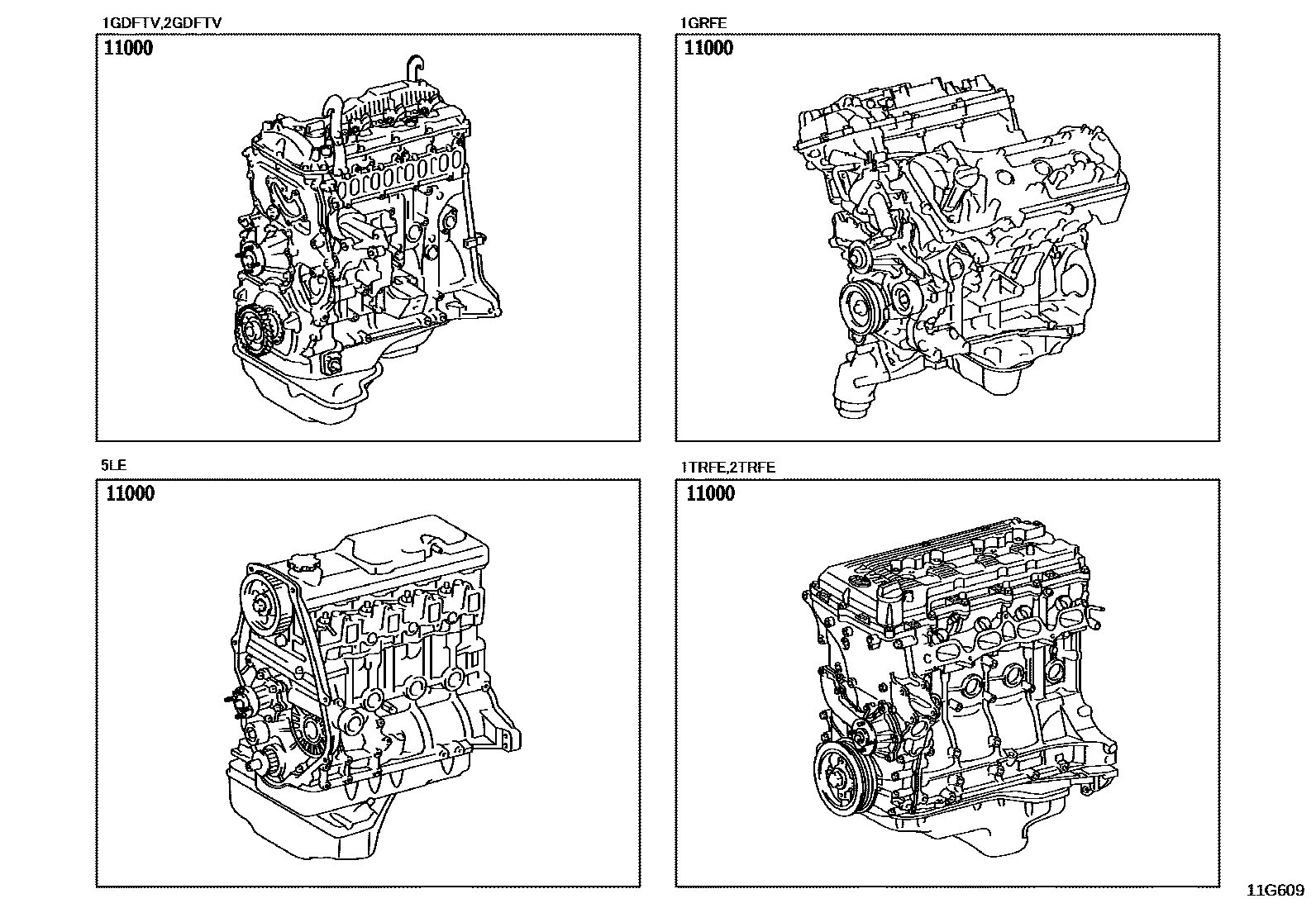 1GDFTV,2GDFTV

11000

1GRFE

11000

5LE

11000

1TRFE,2TRFE

11000

11G609