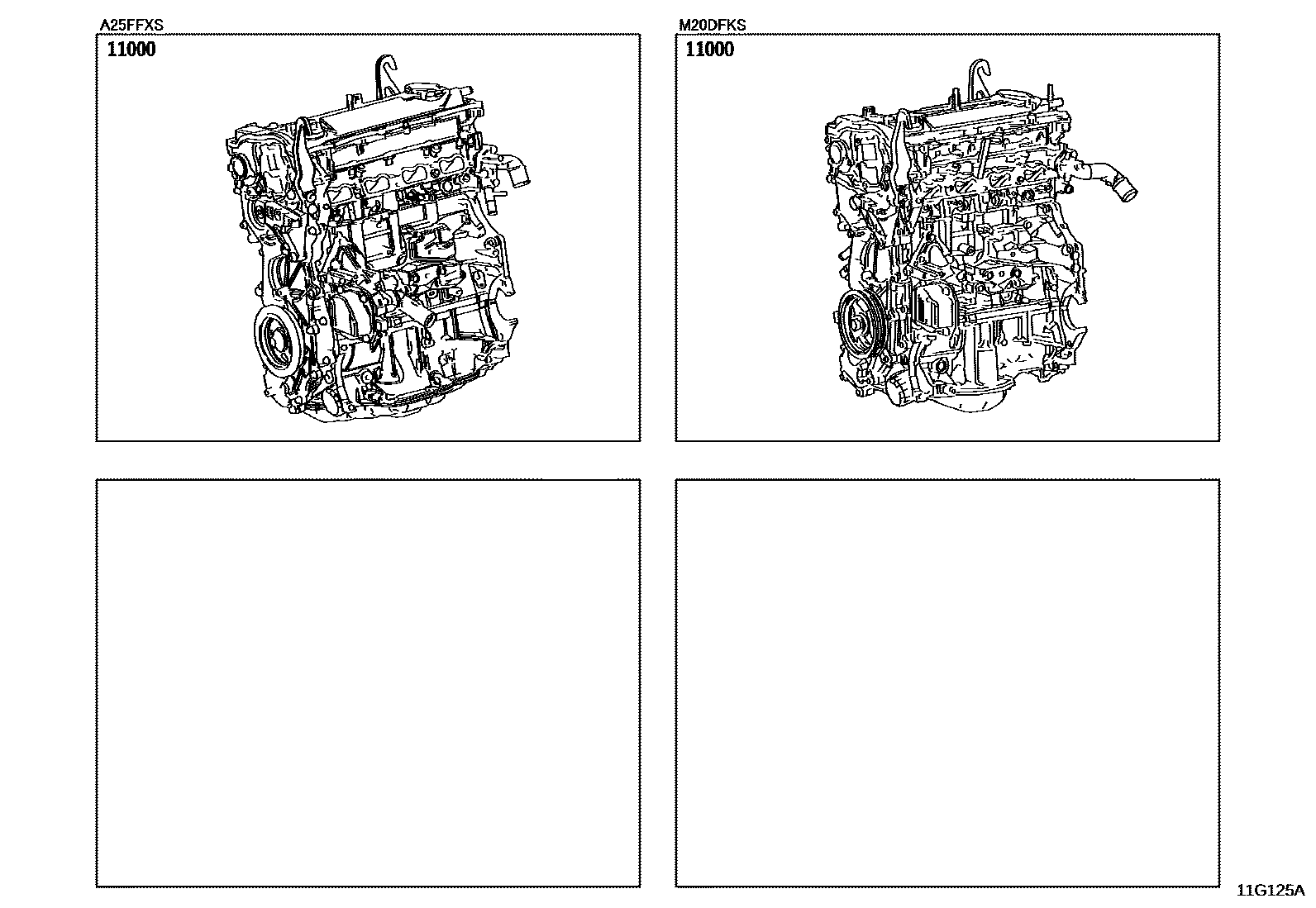 A25FFXS
11000

M20DFKS
11000

11G125A