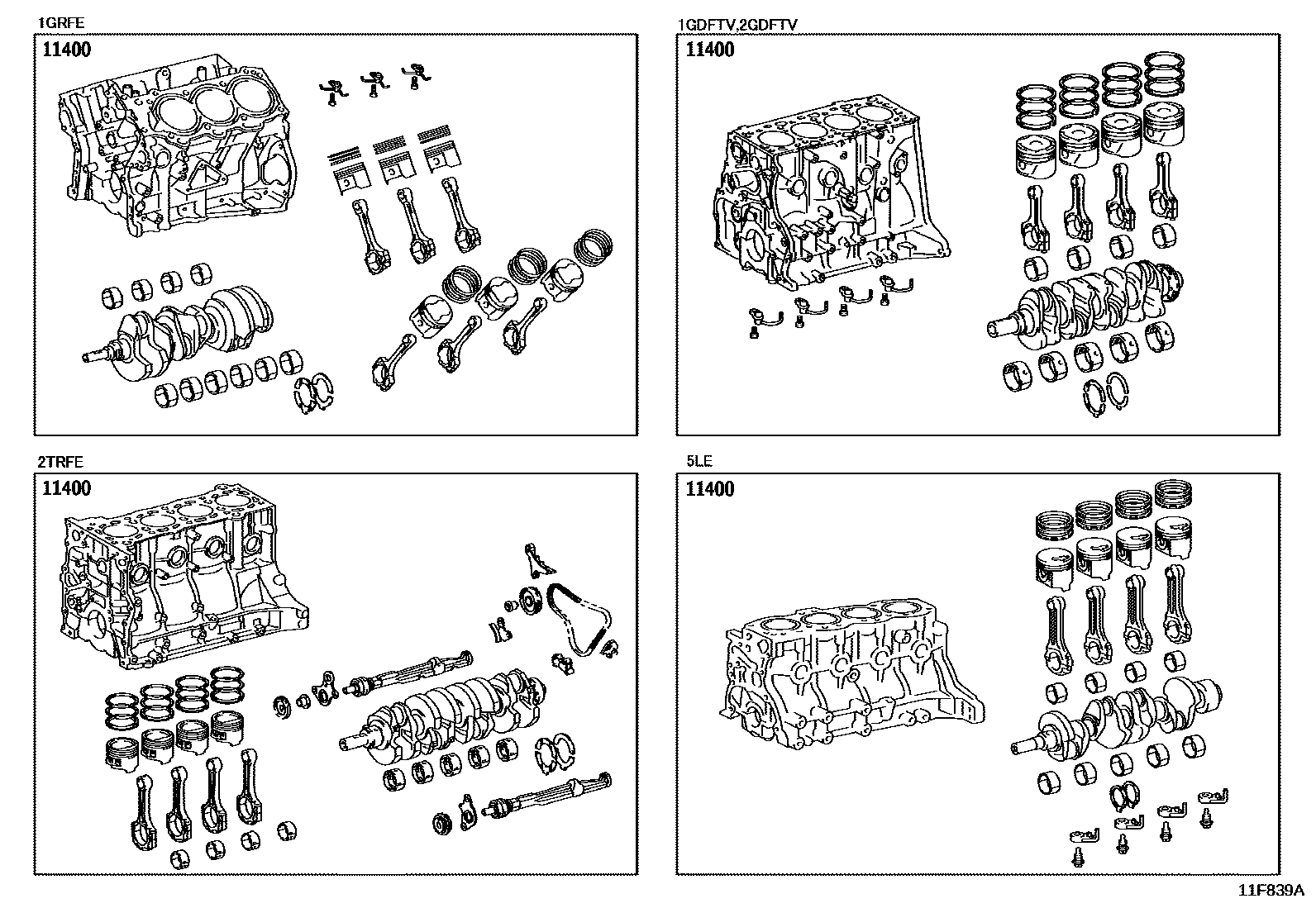 1GRFE

11400

1GDFTV,2GDFTV

11400

2TRFE

11400

5LE

11400

11F839A