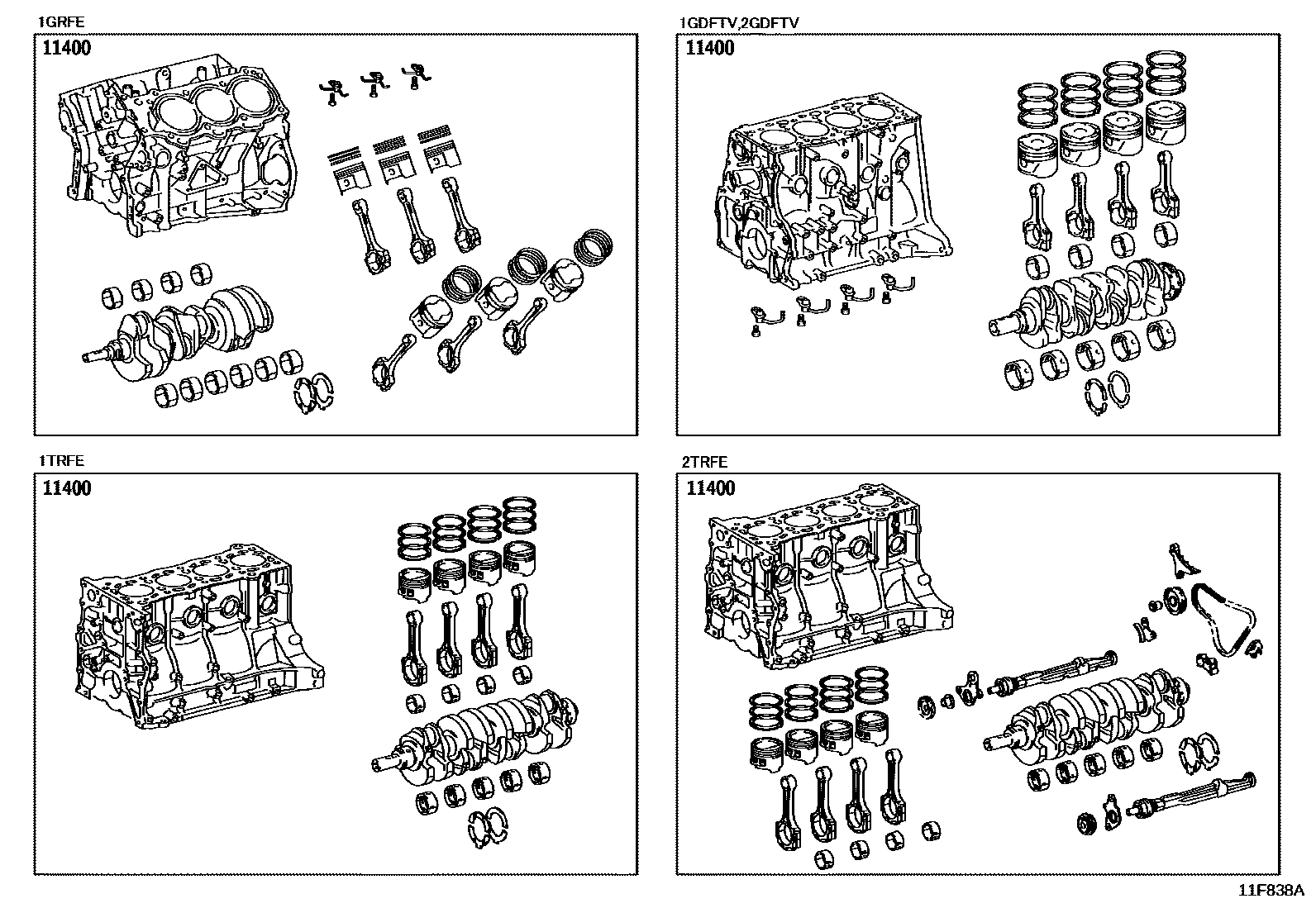 1GRFE

11400

1GDFTV,2GDFTV

11400

1TRFE

11400

2TRFE

11400

11F838A