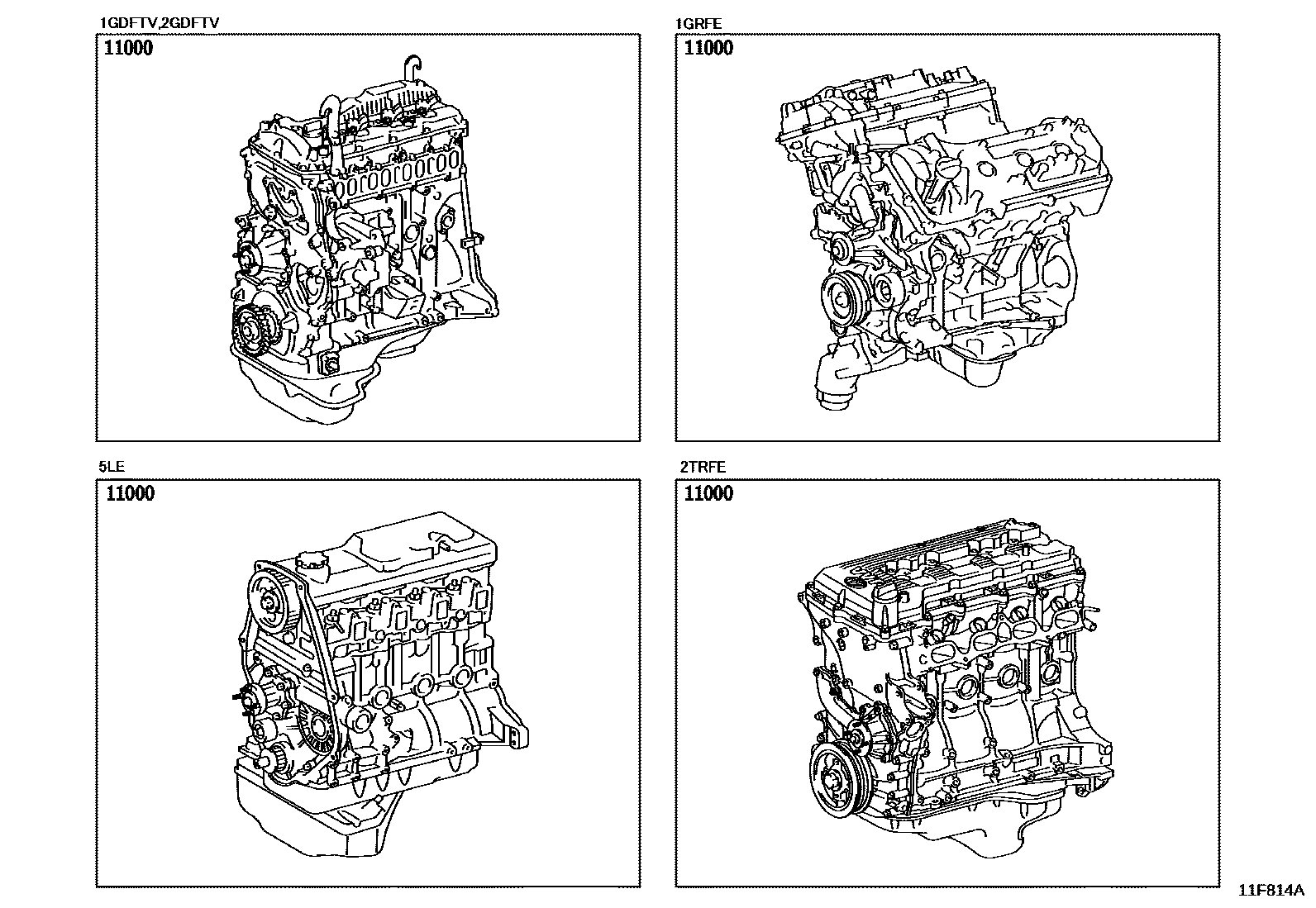 1GDFTV,2GDFTV

11000

1GRFE

11000

5LE

11000

2TRFE

11000

11F814A