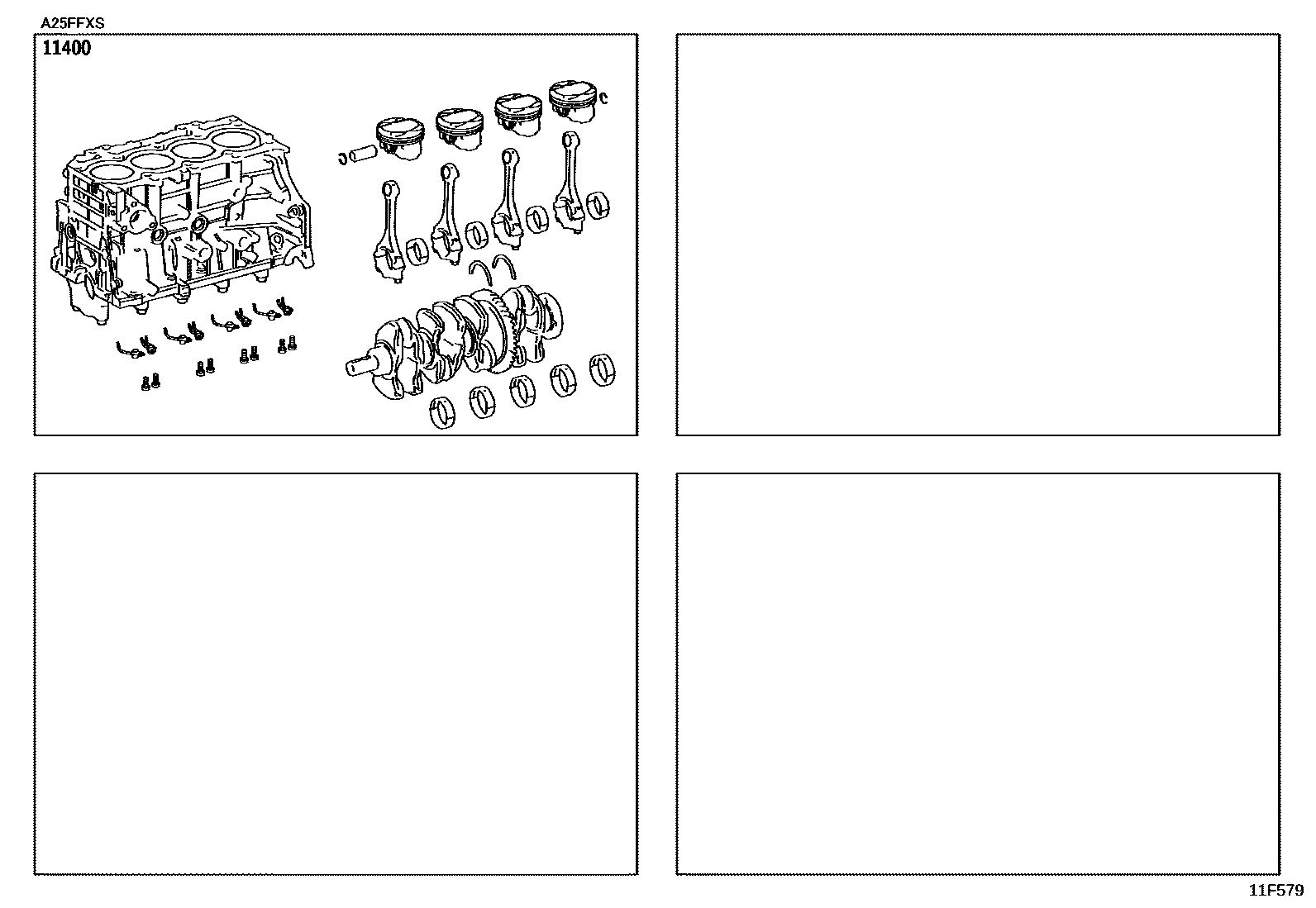 A25FFXS

11400

11F579