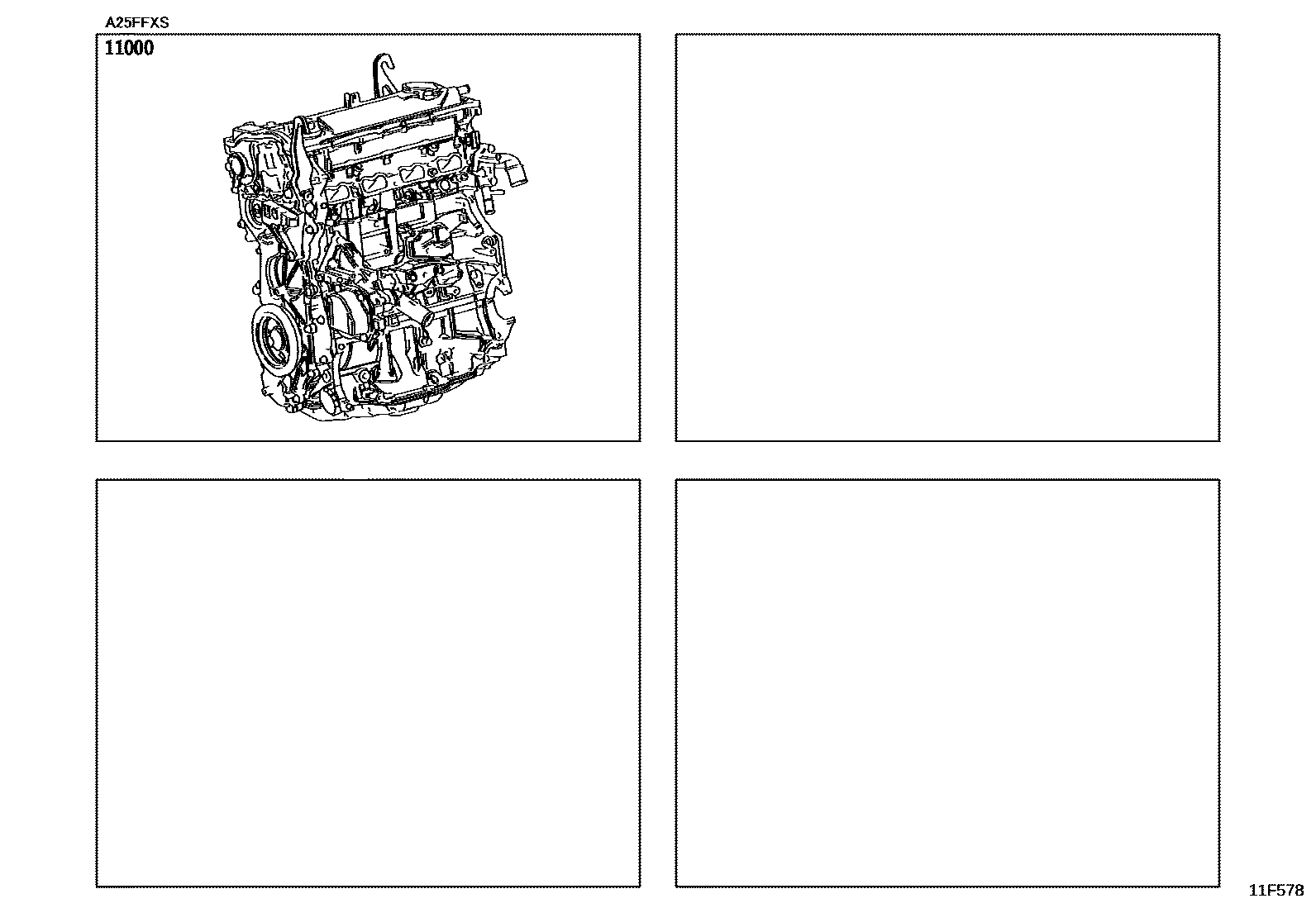 A25FFXS

11000

11F578