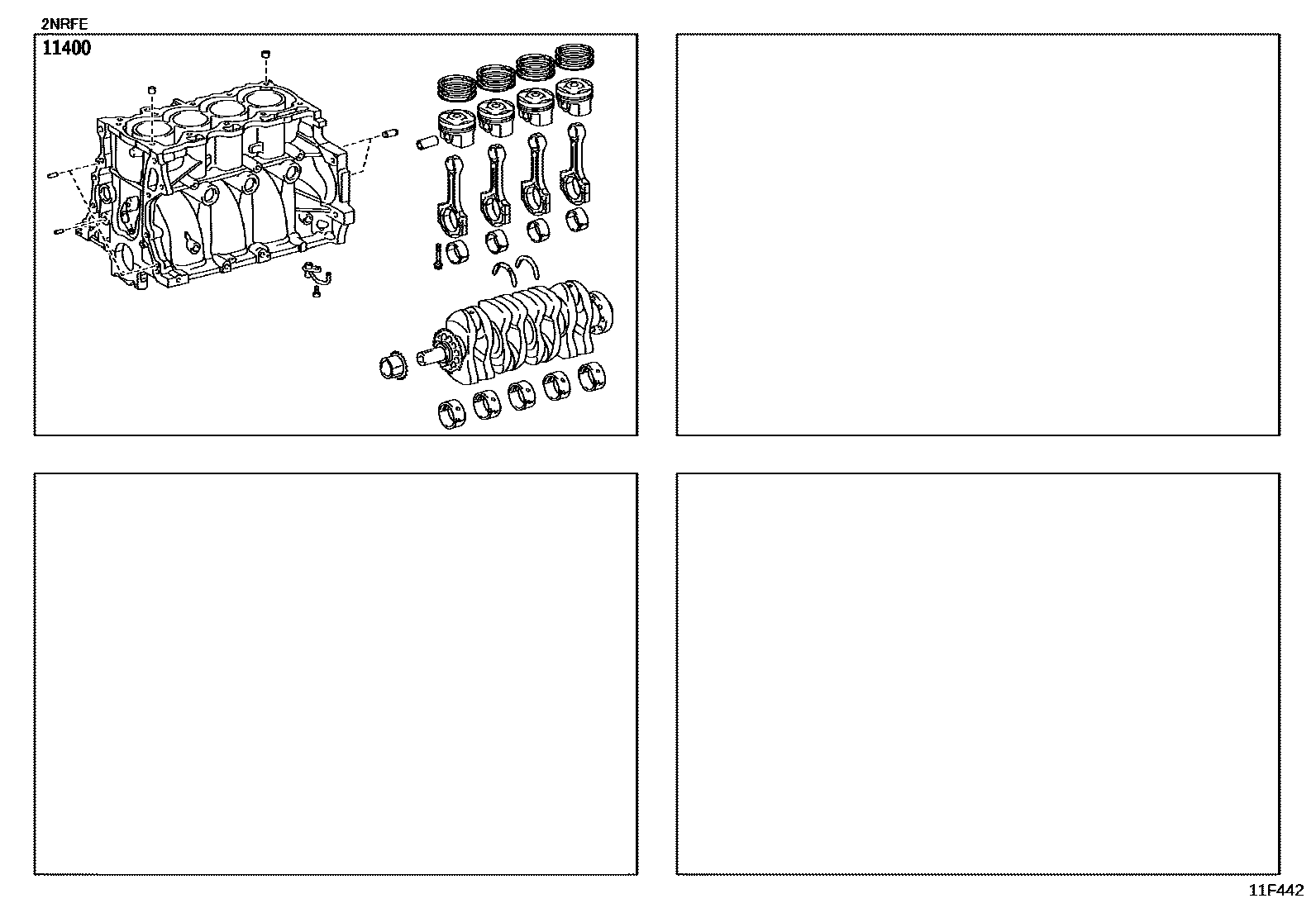 2NRFE

11400

11F442