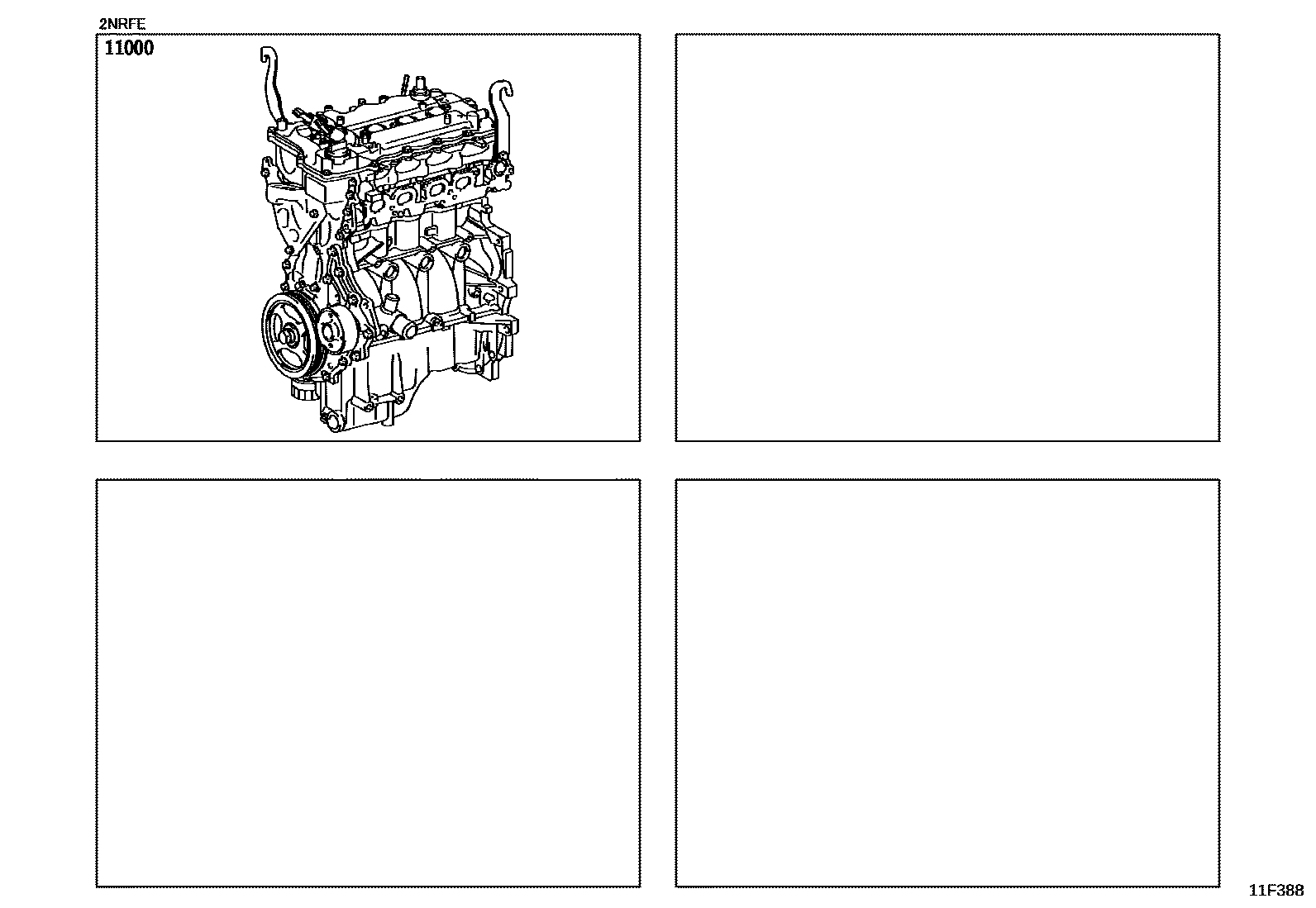 2NRFE

11000

11F388