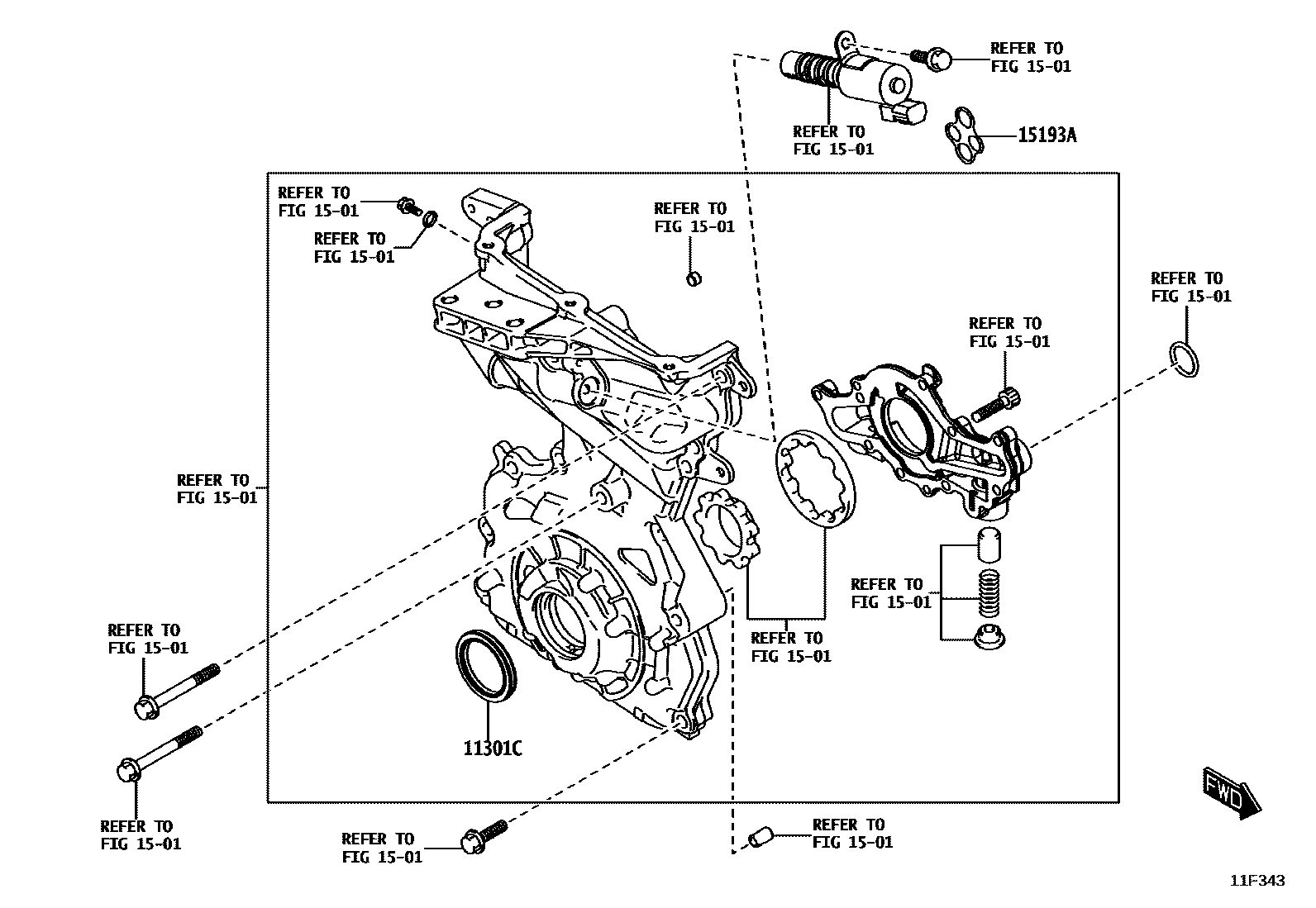 REFER TO
FIG 15-01

REFER TO
FIG 15-01

15193A

REFER TO
FIG 15-01

REFER TO
FIG 15-01

REFER TO
FIG 15-01

REFER TO
FIG 15-01

REFER TO
FIG 15-01

REFER TO
FIG 15-01

REFER TO
FIG 15-01

REFER TO
FIG 15-01

REFER TO
FIG 15-01

11301C

REFER TO
FIG 15-01

REFER TO
FIG 15-01

REFER TO
FIG 15-01

FWD

11F343