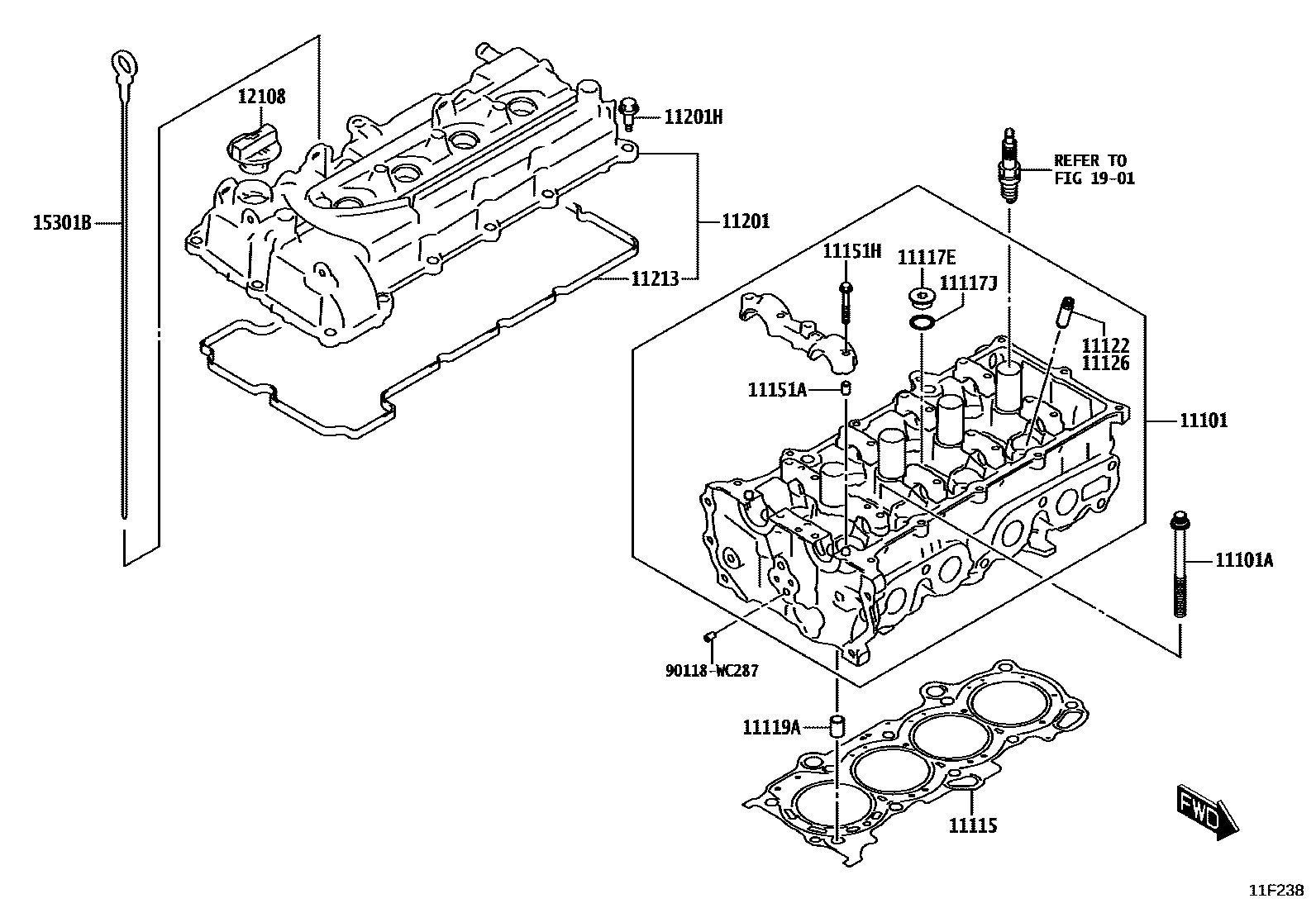 12108

11201H

15301B

11201

11213

REFER TO
FIG 19-01

11151H

11117E

11117J

11122
11126

11151A

11101

11101A

90118-WC287

11119A

11115

FWD

11F238