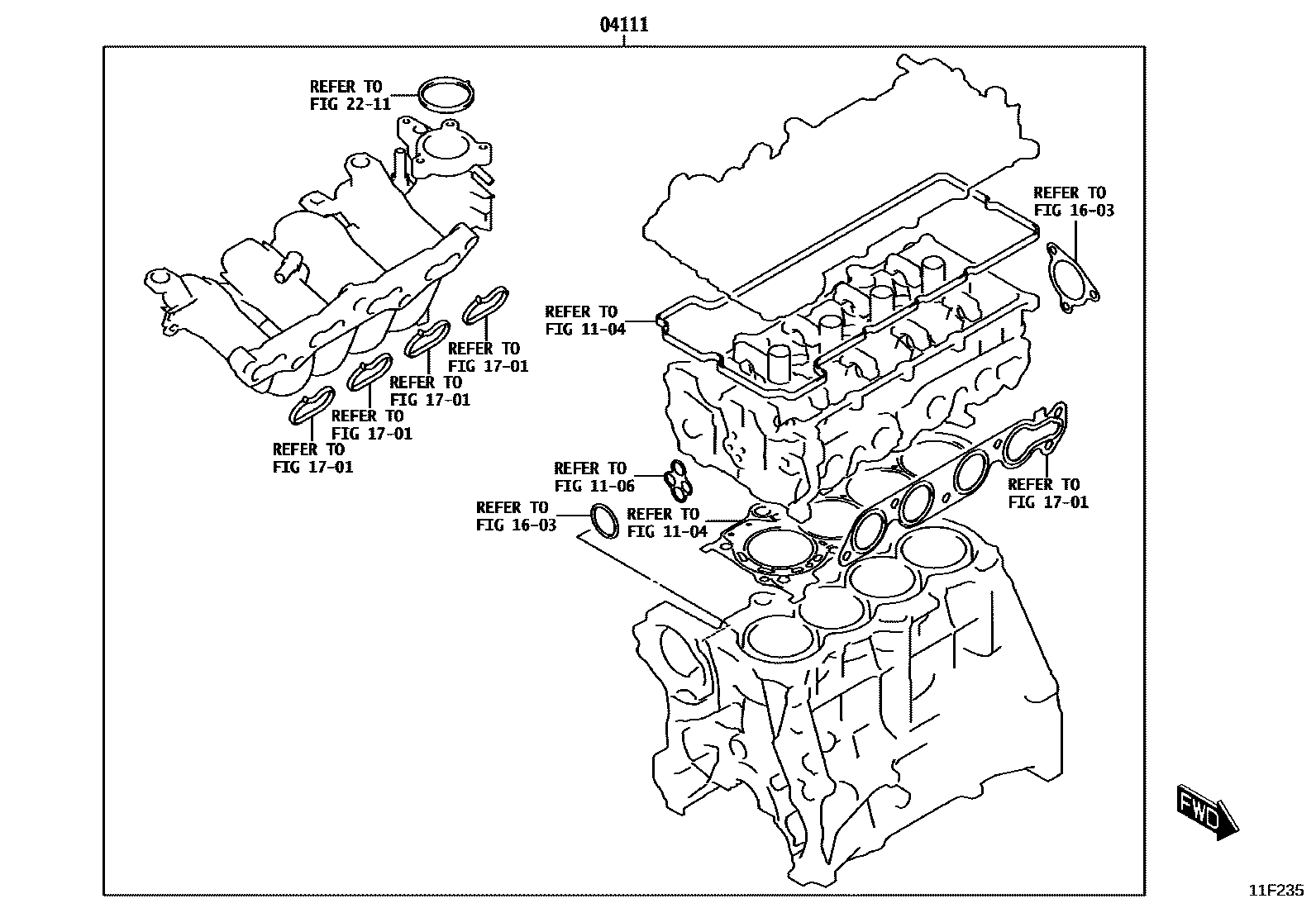 04111

REFER TO
FIG 22-11

REFER TO
FIG 16-03

REFER TO
FIG 11-04

REFER TO
FIG 17-01

REFER TO
FIG 17-01

REFER TO
FIG 17-01

REFER TO
FIG 17-01

REFER TO
FIG 11-06

REFER TO
FIG 16-03

REFER TO
FIG 11-04

REFER TO
FIG 17-01

FWD

11F235