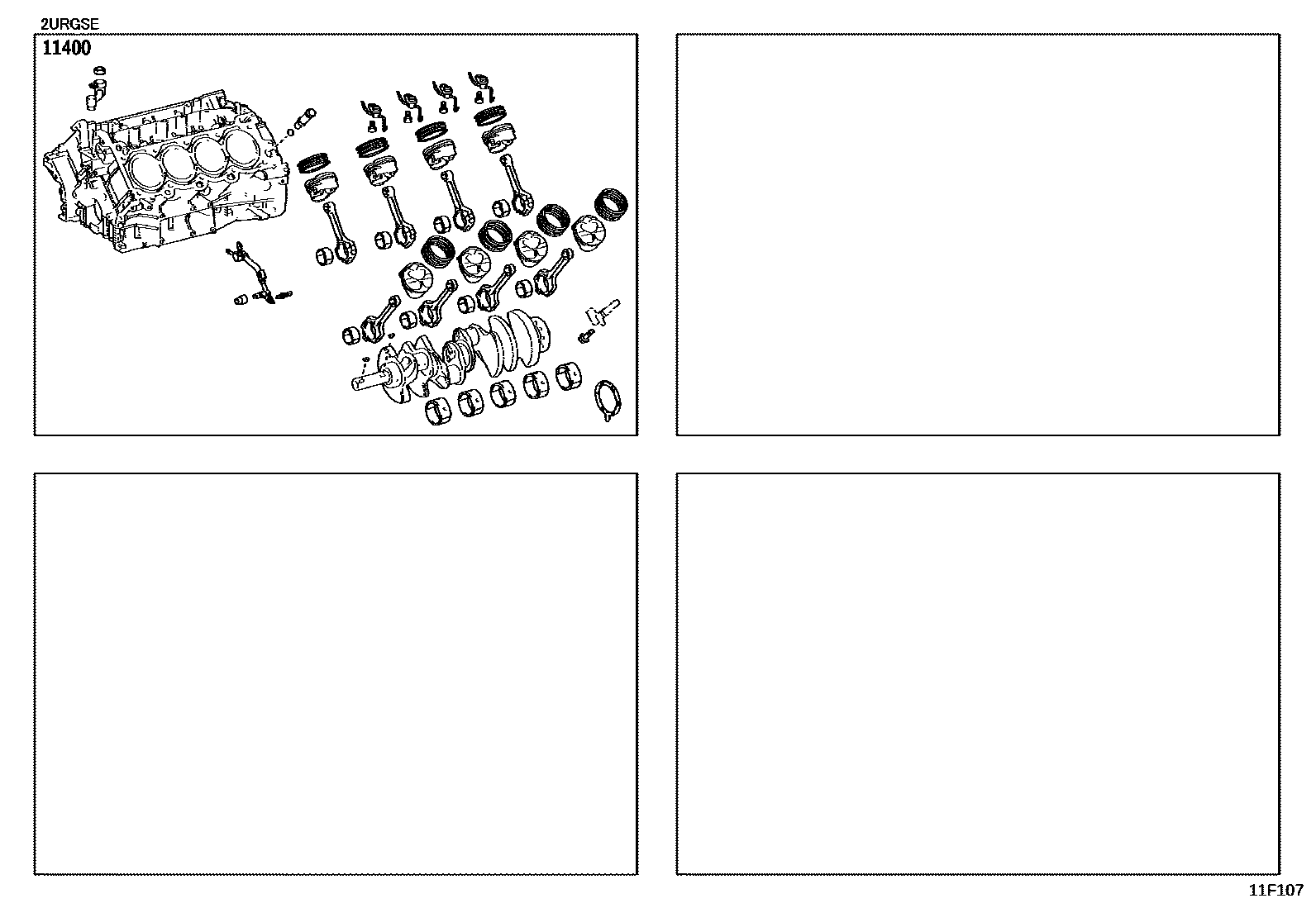 2URGSE
11400

11F107