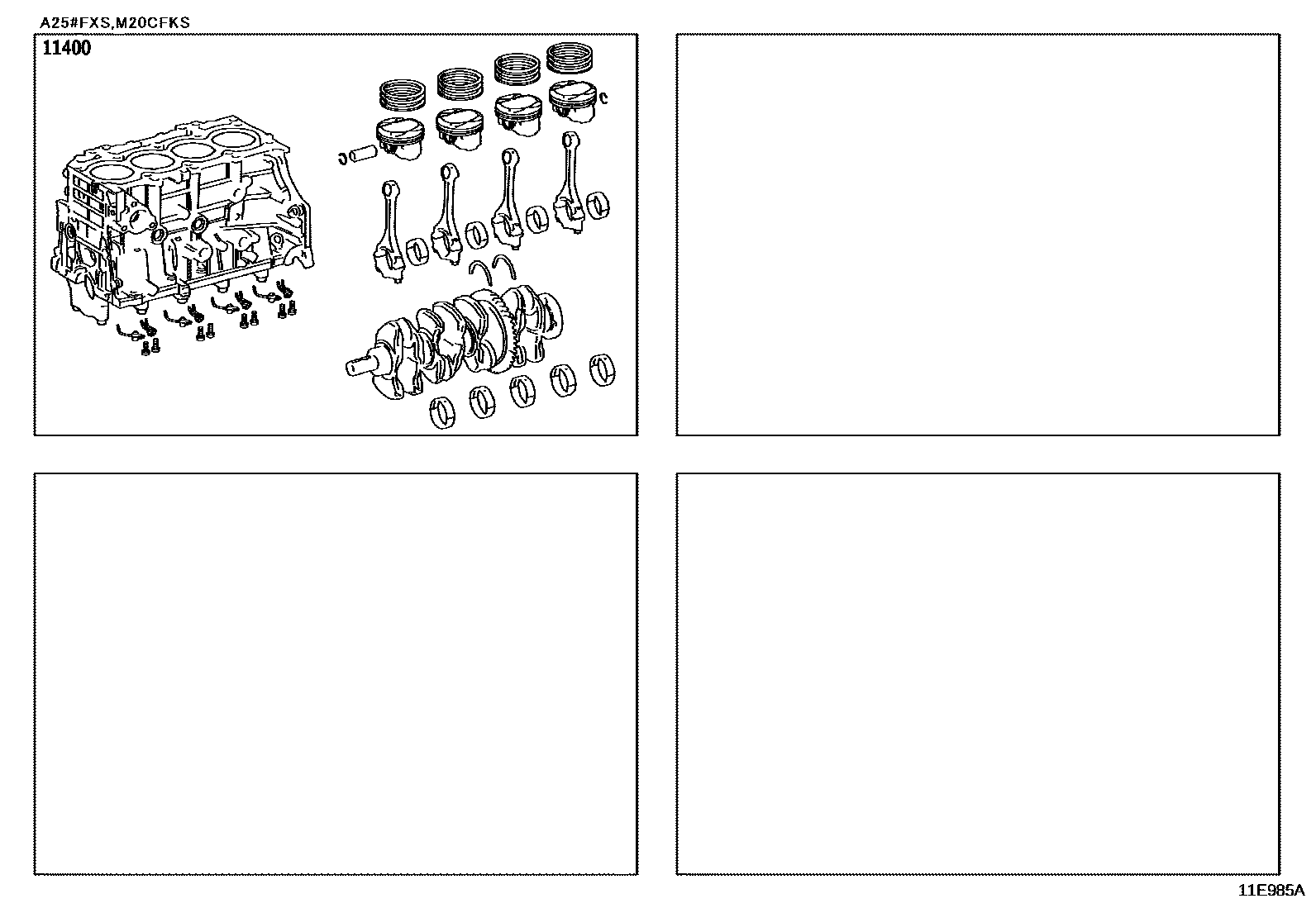 A25#FXS,M20CFKS

11400

11E985A