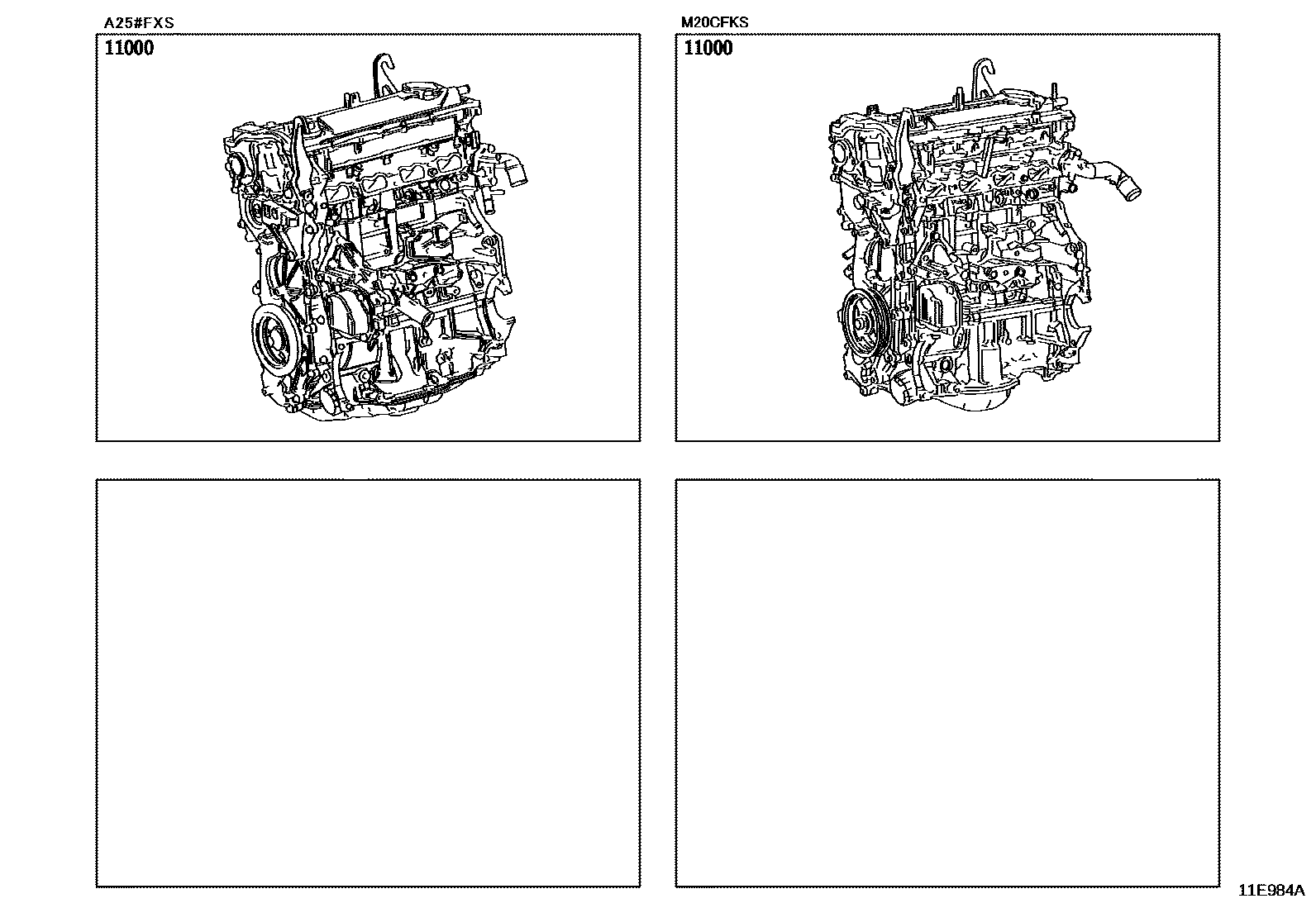 A25#FXS

11000

M20CFKS

11000

11E984A