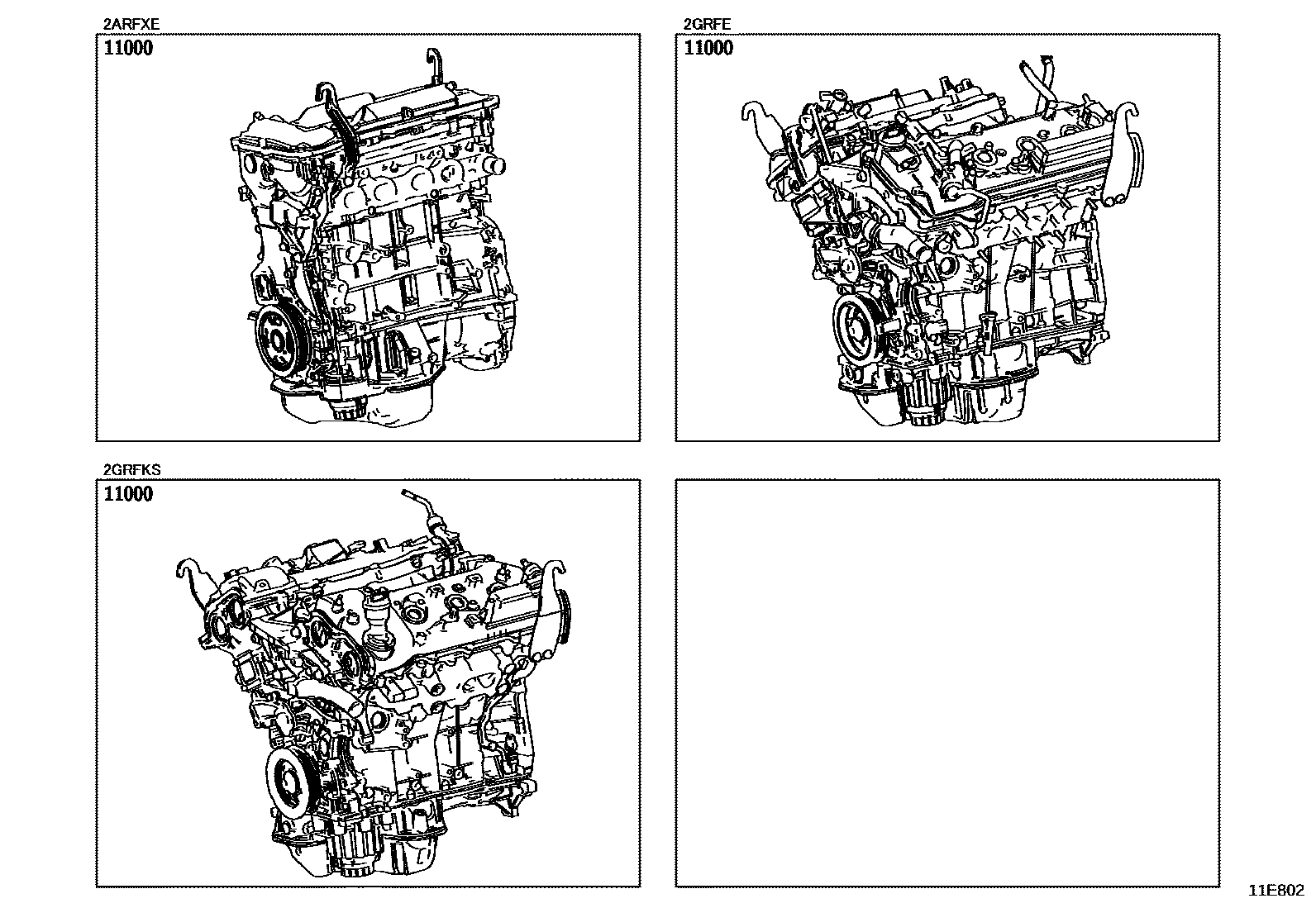 2ARFXE

11000

2GRFE

11000

2GRFKS

11000

11E802