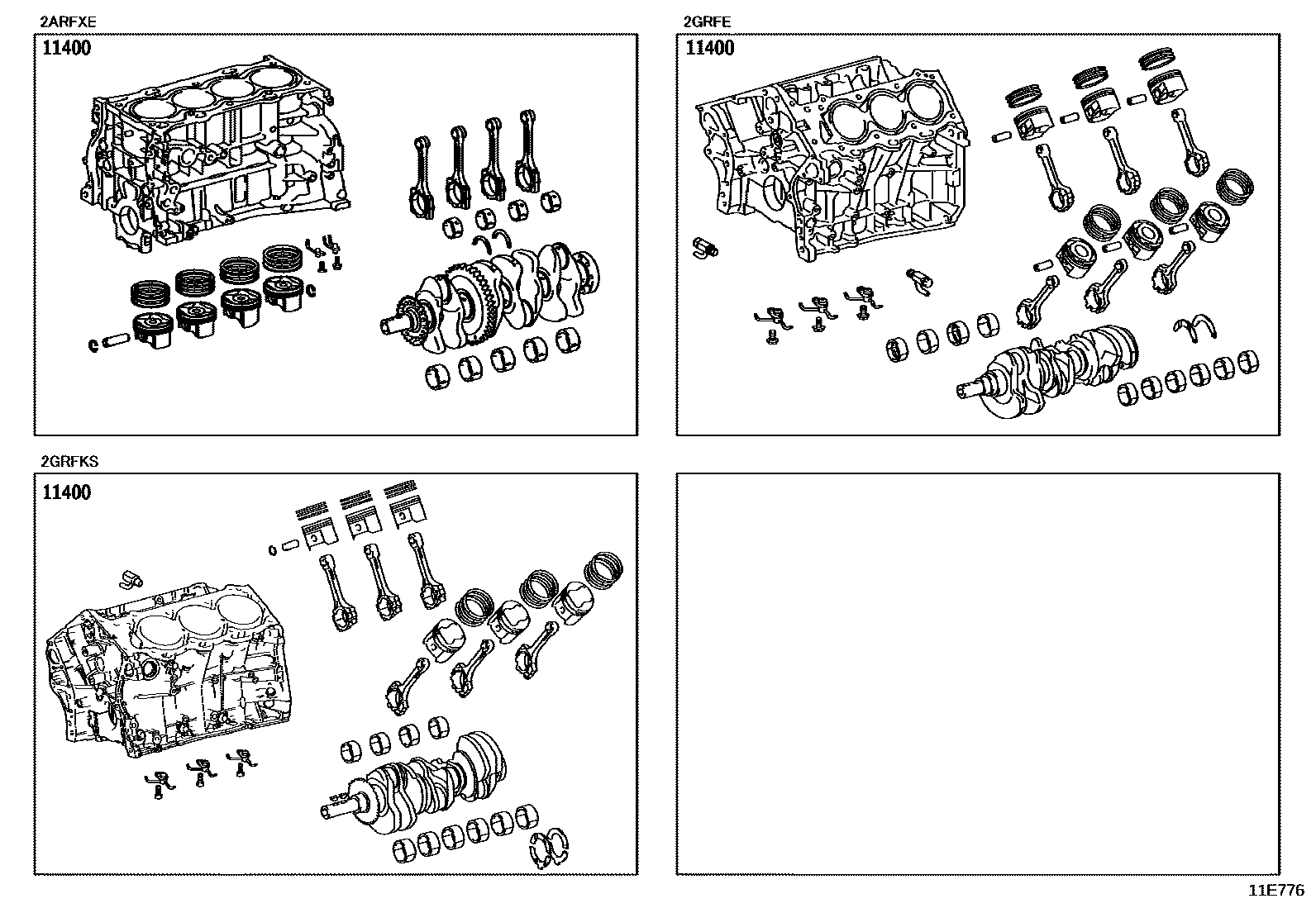 2ARFXE

11400

2GRFE

11400

2GRFKS

11400

11E776