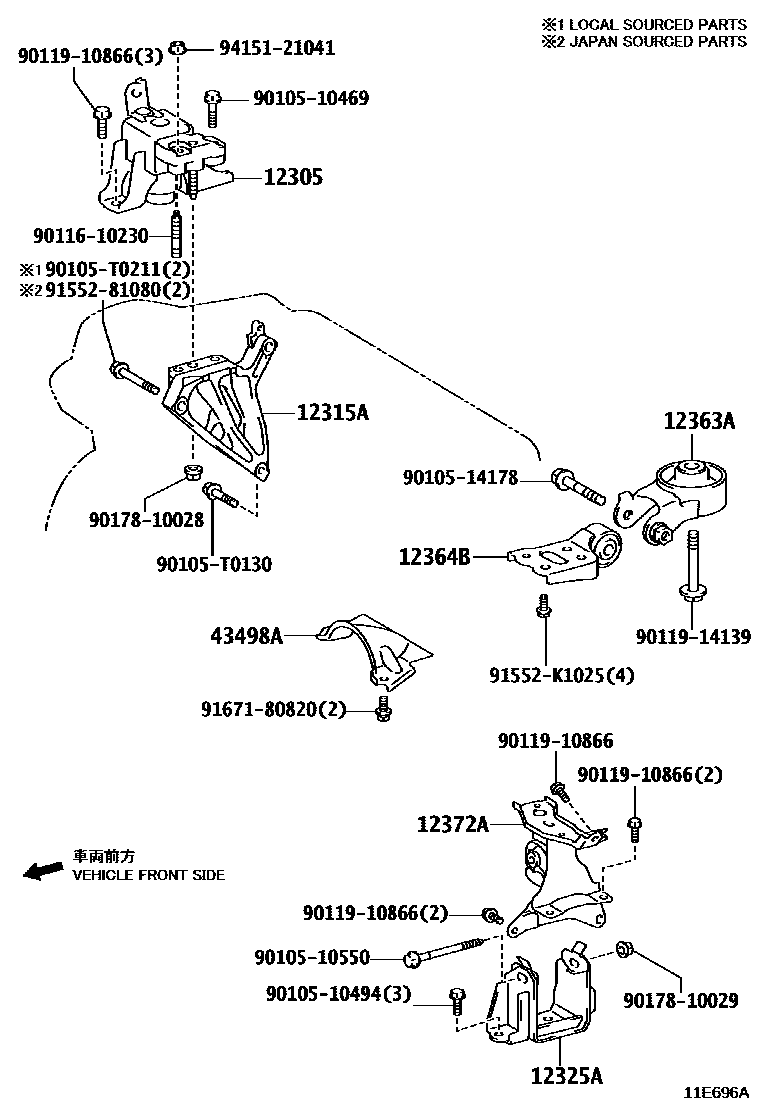 ※1 LOCAL SOURCED PARTS
※2 JAPAN SOURCED PARTS

90119-10866(3)
94151-21041
90105-10469
12305
90116-10230
※1 90105-T0211(2)
※2 91552-81080(2)
12315A
90178-10028
90105-T0130
12363A
90105-14178
12364B
90119-14139
91552-K1025(4)
43498A
91671-80820(2)
90119-10866
90119-10866(2)
12372A
車両前方
VEHICLE FRONT SIDE
90119-10866(2)
90105-10550
90105-10494(3)
90178-10029
12325A
11E696A