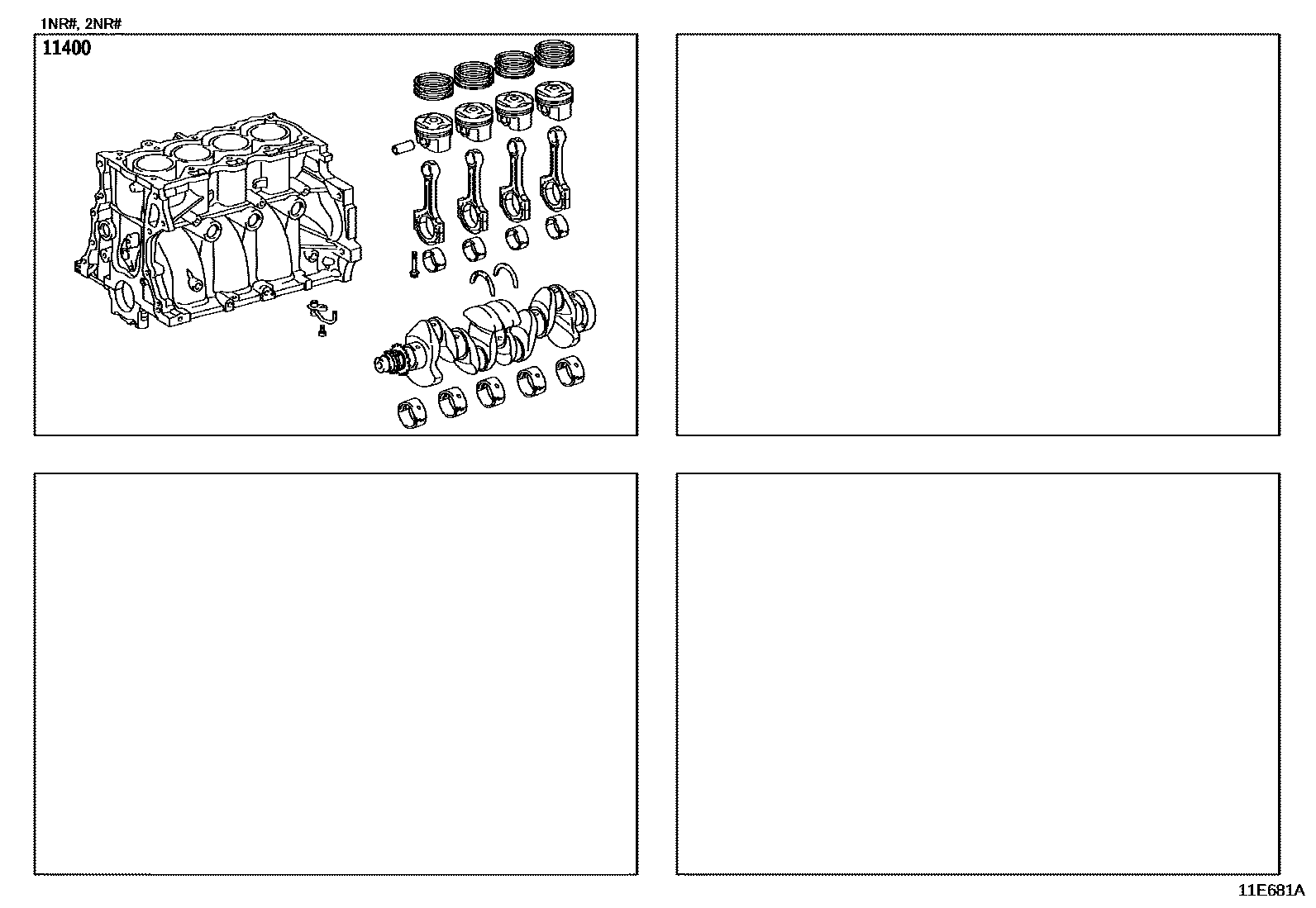 1NR#, 2NR#
11400

11E681A