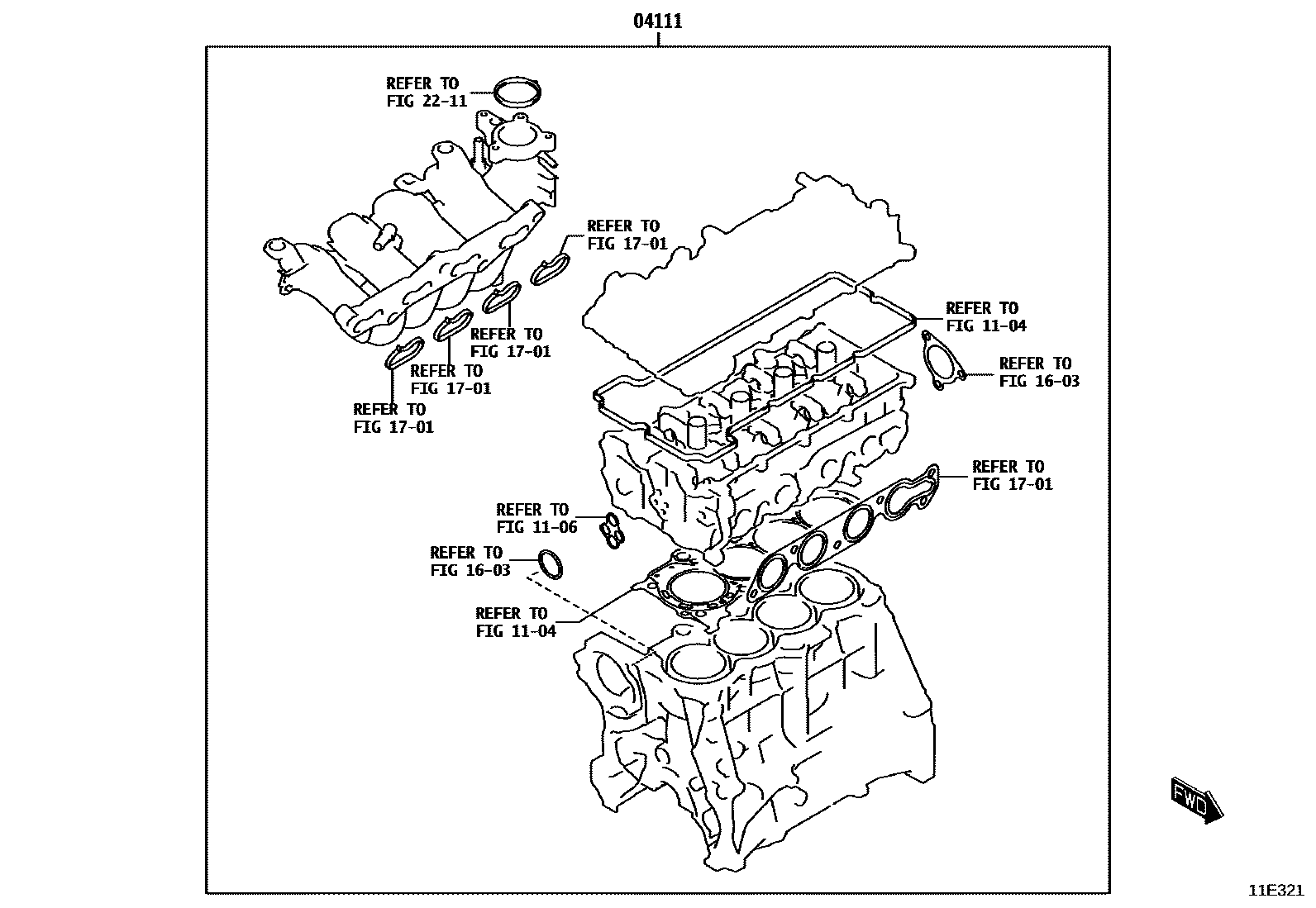 04111

REFER TO
FIG 22-11

REFER TO
FIG 17-01

REFER TO
FIG 17-01

REFER TO
FIG 17-01

REFER TO
FIG 17-01

REFER TO
FIG 11-04

REFER TO
FIG 16-03

REFER TO
FIG 17-01

REFER TO
FIG 11-06

REFER TO
FIG 16-03

REFER TO
FIG 11-04

FWD

11E321