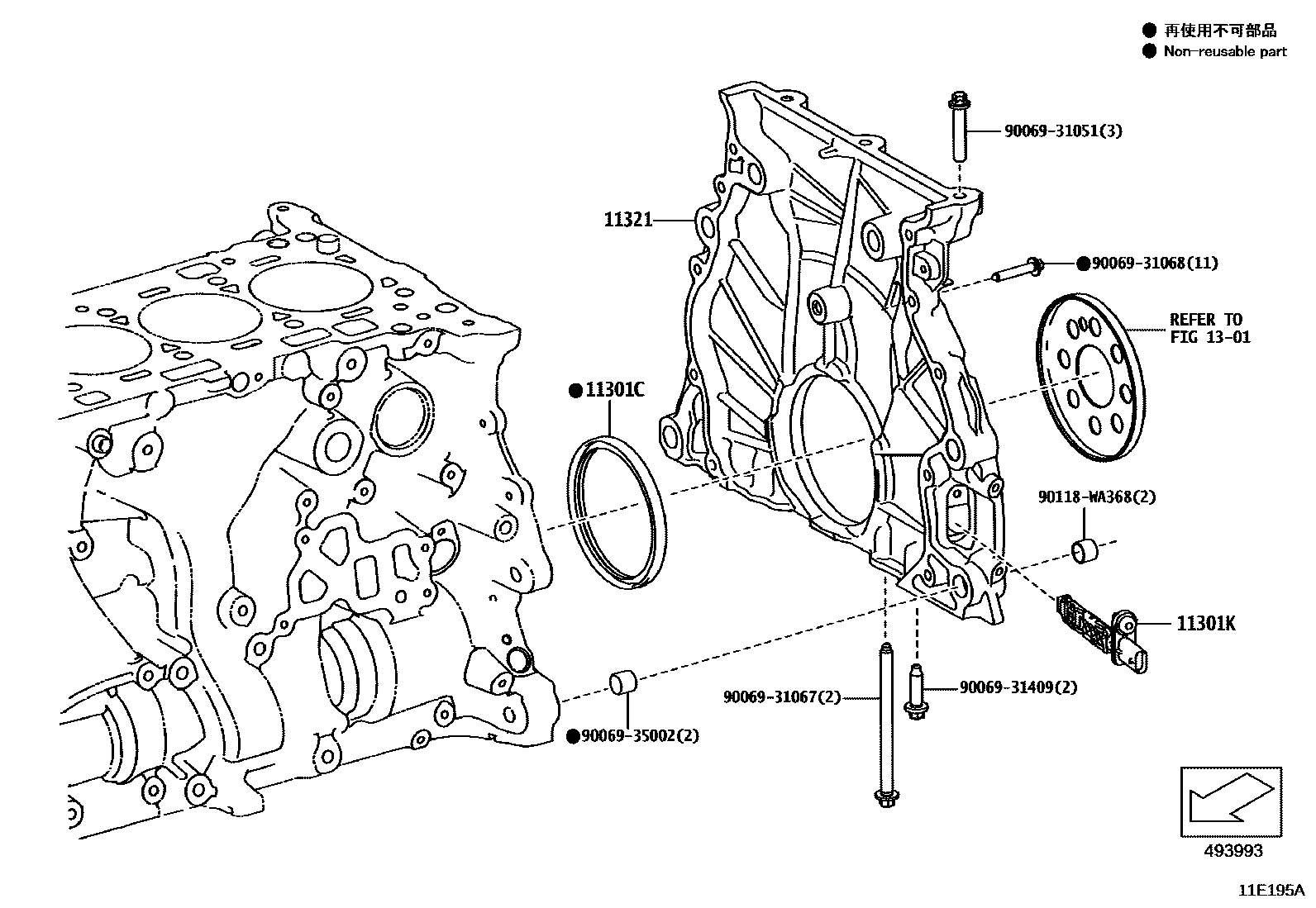 ● 再使用不可部品
● Non-reusable part

90069-31051(3)

11321

●90069-31068(11)

REFER TO
FIG 13-01

●11301C

90118-WA368(2)

11301K

90069-31067(2)

90069-31409(2)

●90069-35002(2)

493993

11E195A