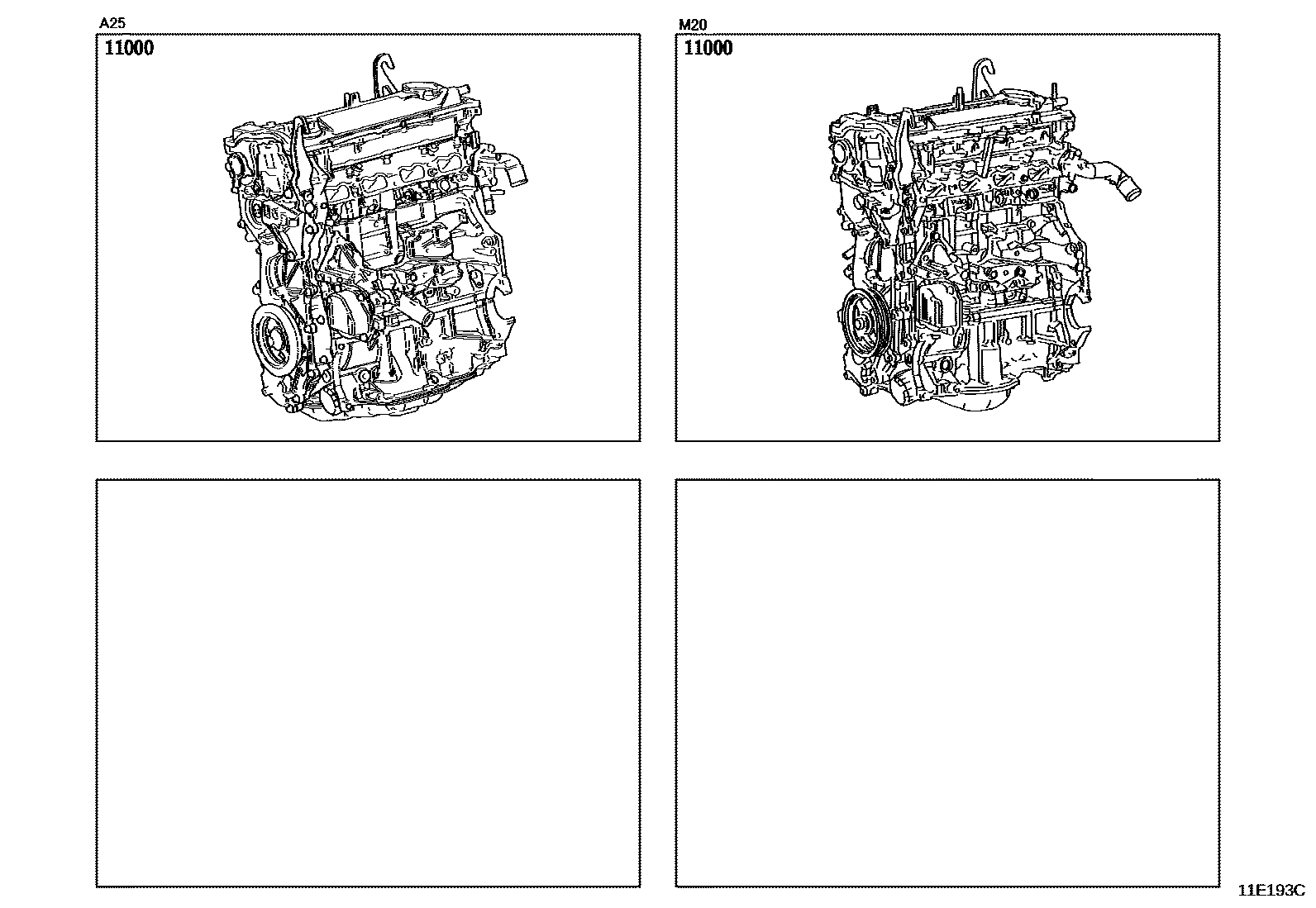 A25
11000

M20
11000

11E193C