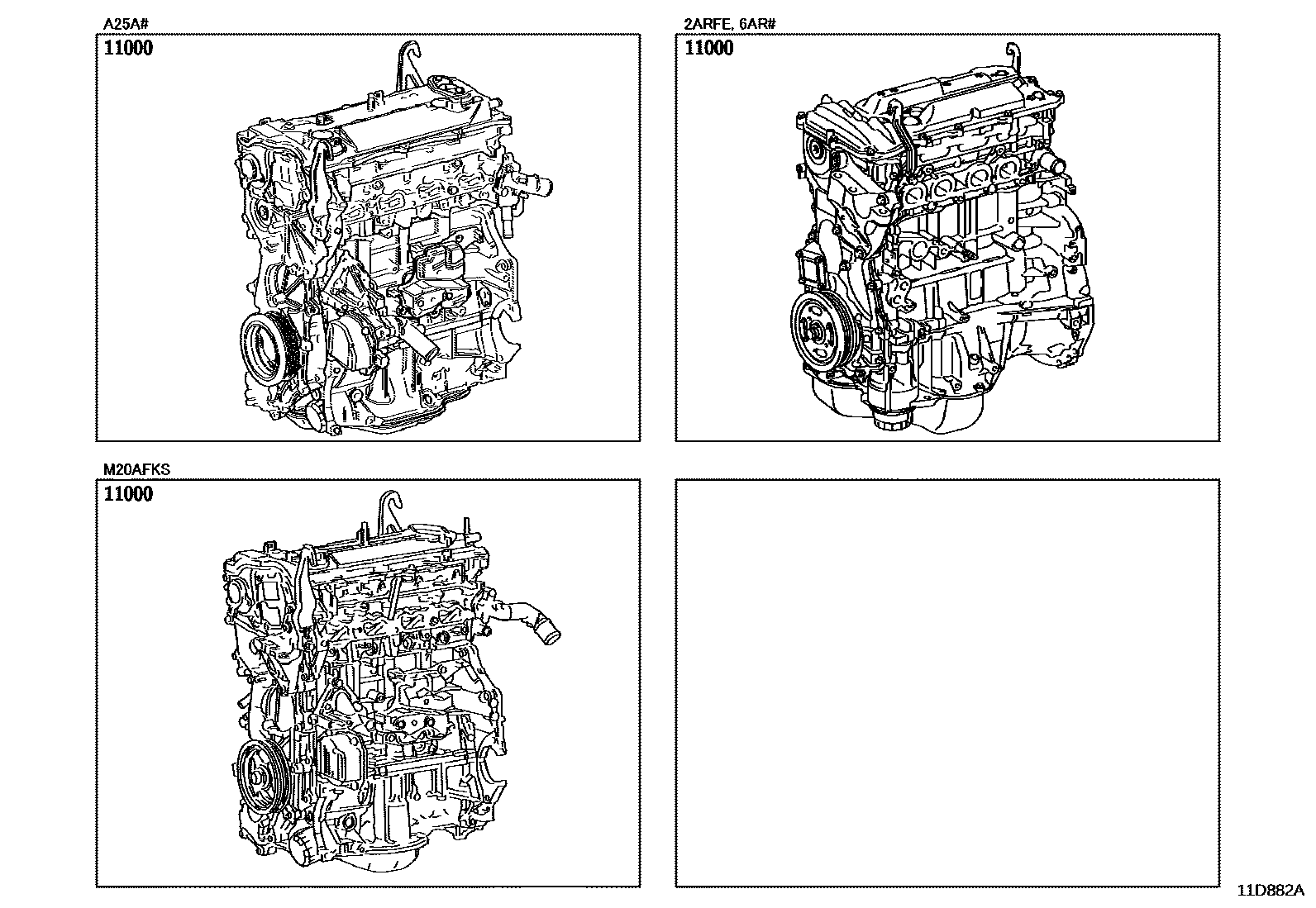 A25A#

11000

2ARFE, 6AR#

11000

M20AFKS

11000

11D882A