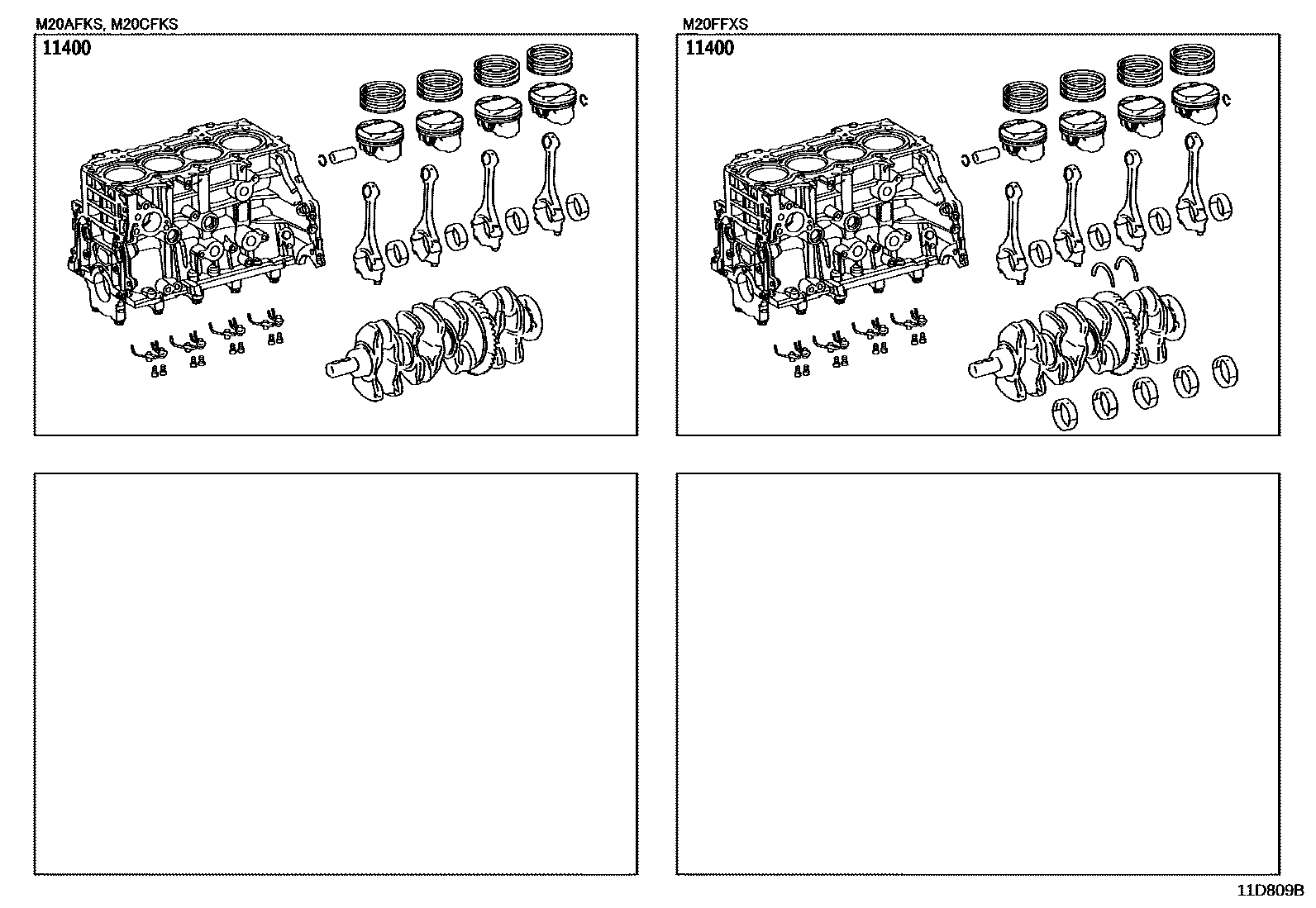 M20AFKS, M20CFKS

11400

M20FFXS

11400

11D809B