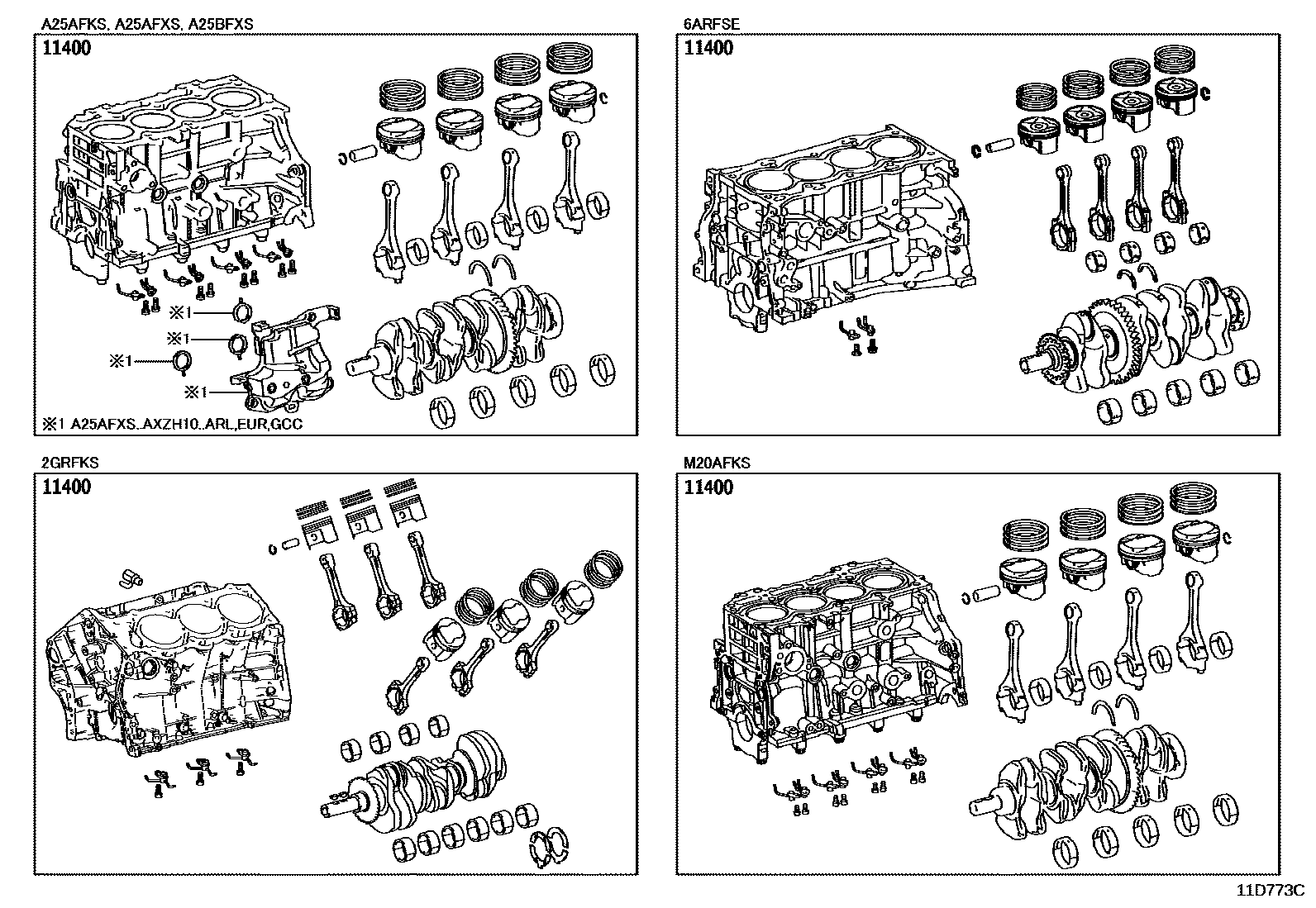 A25AFKS, A25AFXS, A25BFXS

11400

※1

※1

※1

※1

※1 A25AFXS..AXZH10..ARL,EUR,GCC

6ARFSE

11400

2GRFKS

11400

M20AFKS

11400

11D773C