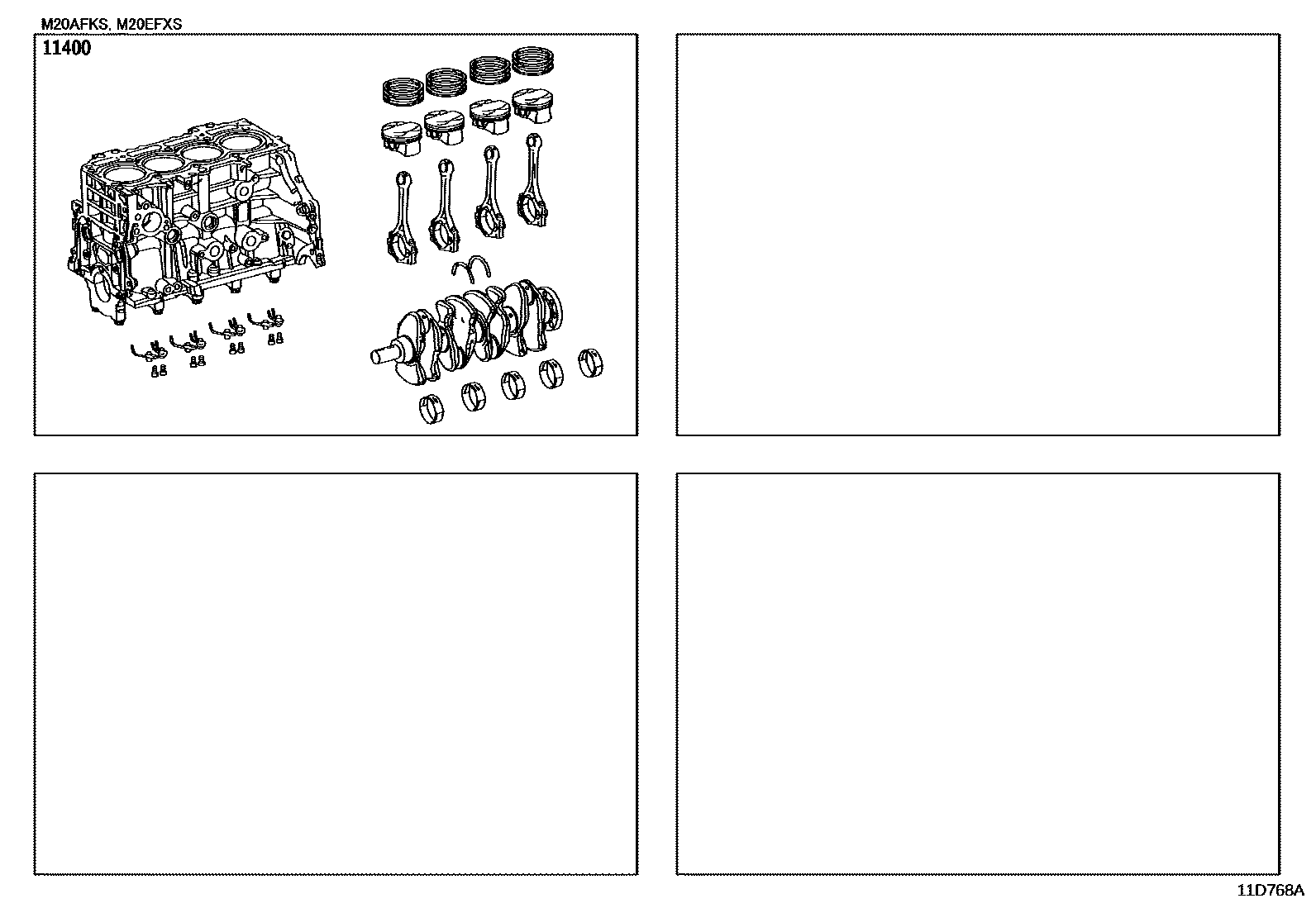 M20AFKS, M20EFXS

11400

11D768A