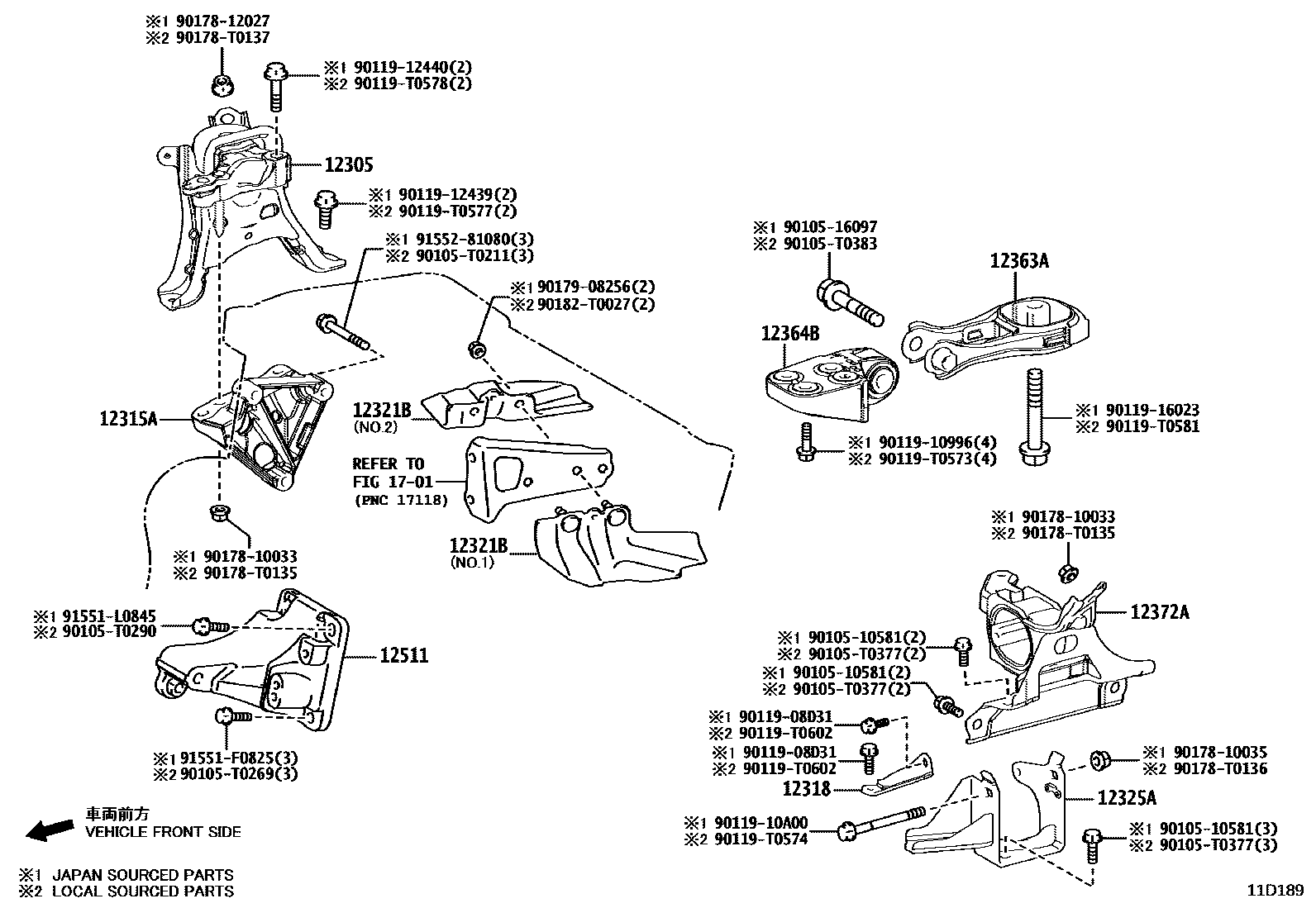 ※1 90178-12027
※2 90178-T0137

※1 90119-12440(2)
※2 90119-T0578(2)

12305

※1 90119-12439(2)
※2 90119-T0577(2)

※1 91552-81080(3)
※2 90105-T0211(3)

※1 90179-08256(2)
※2 90182-T0027(2)

12315A

12321B
(NO.2)

REFER TO
FIG 17-01
(PNC 17118)

12321B
(NO.1)

※1 90178-10033
※2 90178-T0135

※1 91551-L0845
※2 90105-T0290

12511

※1 91551-F0825(3)
※2 90105-T0269(3)

※1 90105-16097
※2 90105-T0383

12363A

12364B

※1 90119-16023
※2 90119-T0581

※1 90119-10996(4)
※2 90119-T0573(4)

※1 90178-10033
※2 90178-T0135

12372A

※1 90105-10581(2)
※2 90105-T0377(2)

※1 90105-10581(2)
※2 90105-T0377(2)

※1 90119-08D31
※2 90119-T0602

※1 90119-08D31
※2 90119-T0602

12318

※1 90178-10035
※2 90178-T0136

12325A

※1 90119-10A00
※2 90119-T0574

※1 90105-10581(3)
※2 90105-T0377(3)

車両前方
VEHICLE FRONT SIDE

※1 JAPAN SOURCED PARTS
※2 LOCAL SOURCED PARTS

11D189