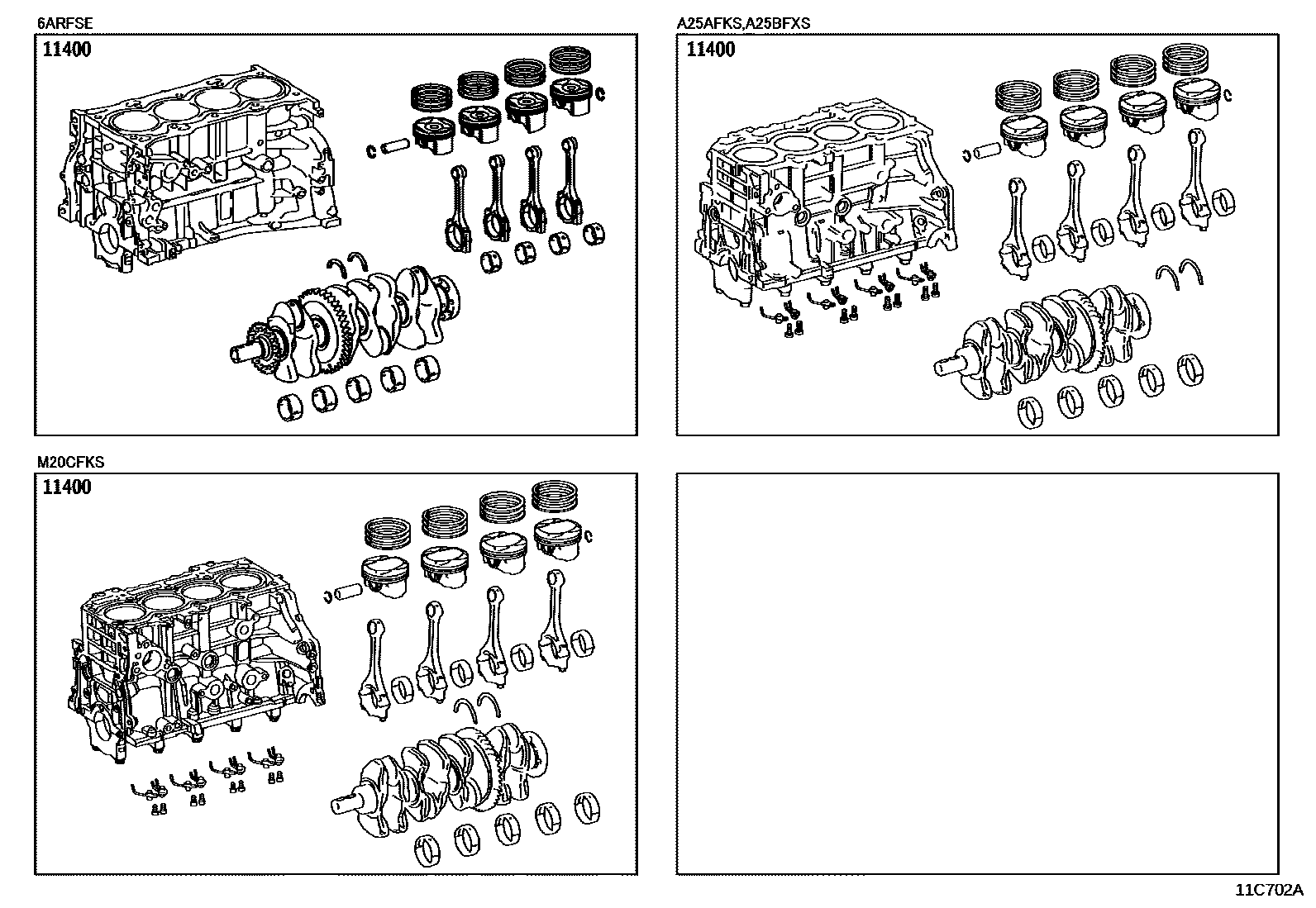 6ARFSE

11400

A25AFKS,A25BFXS

11400

M20CFKS

11400

11C702A