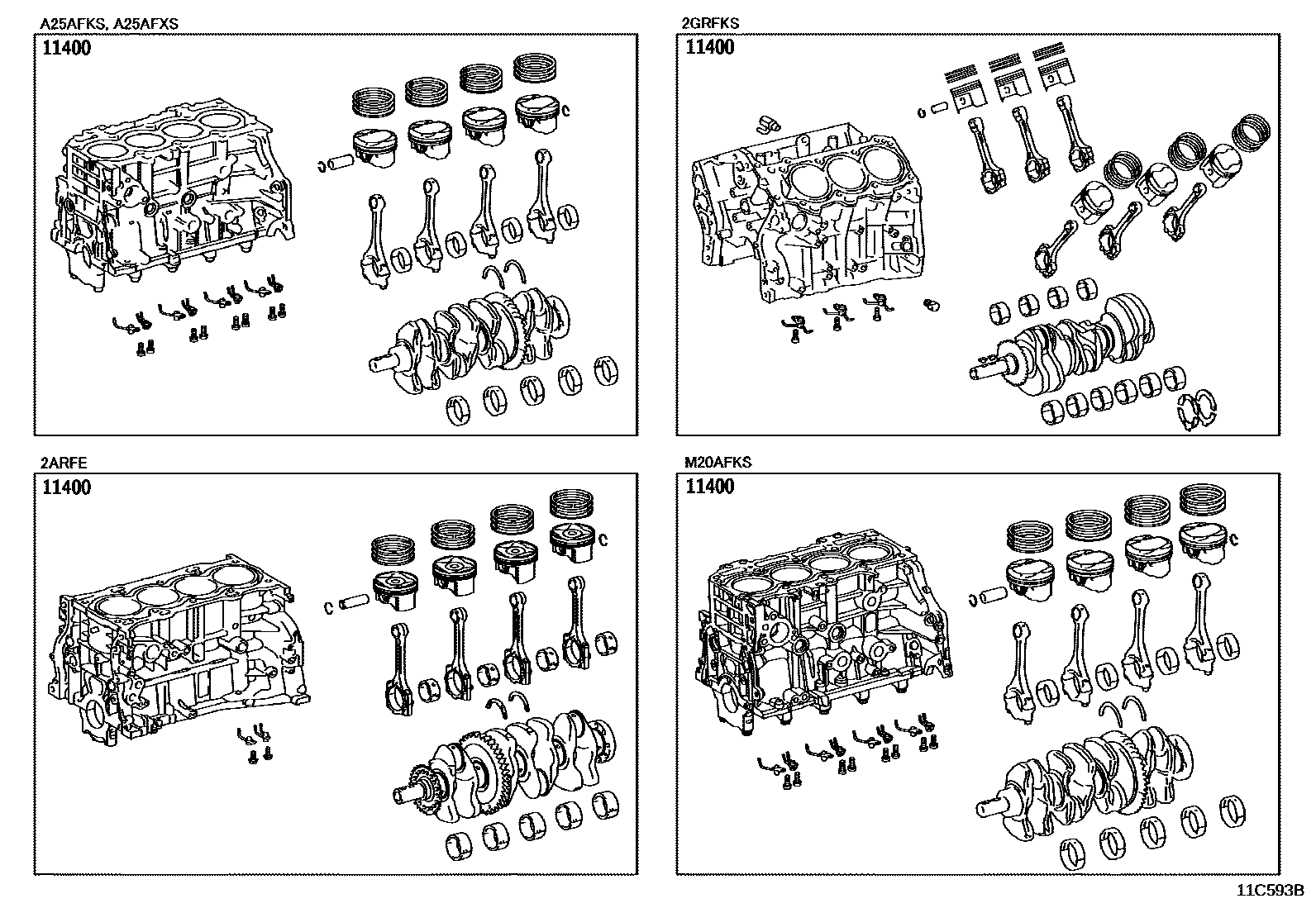 A25AFKS, A25AFXS

11400

2GRFKS

11400

2ARFE

11400

M20AFKS

11400

11C593B