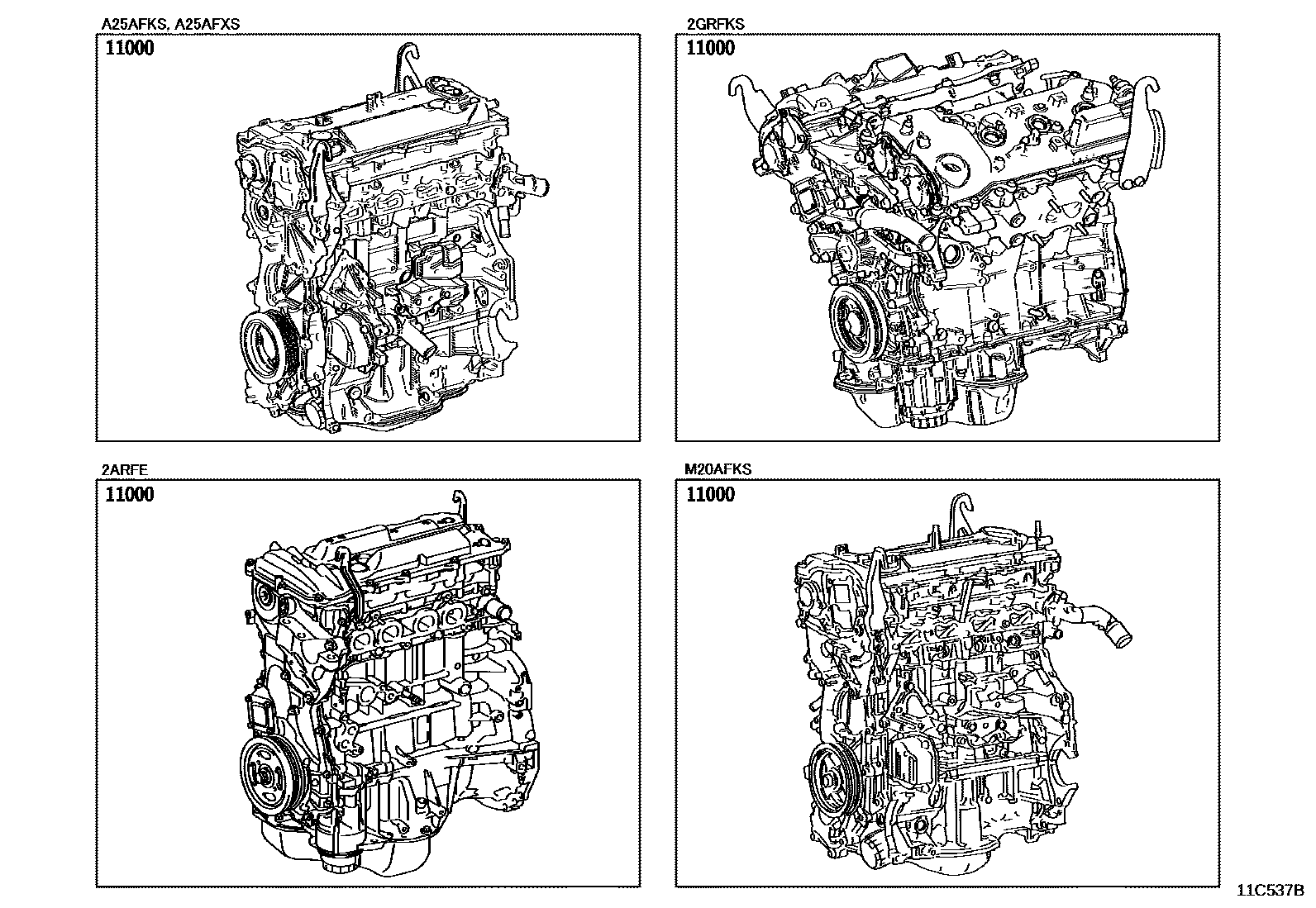 A25AFKS, A25AFXS

11000

2GRFKS

11000

2ARFE

11000

M20AFKS

11000

11C537B