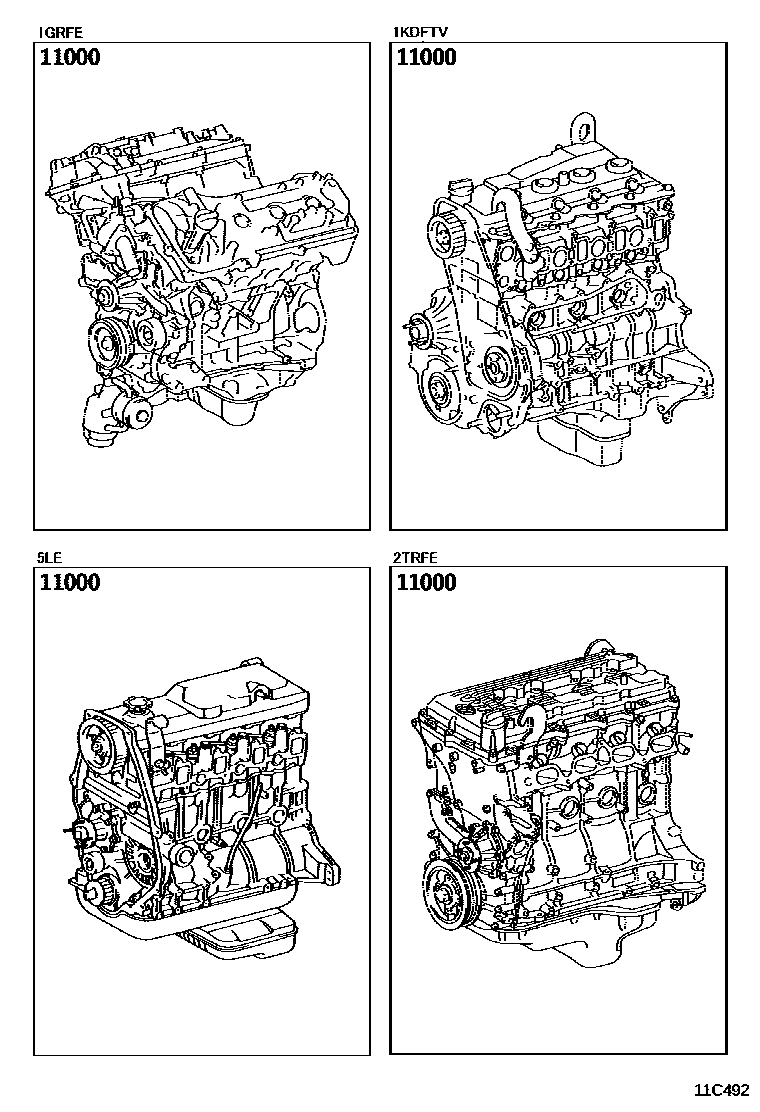 1GRFE
11000

1KDFTV
11000

5LE
11000

2TRFE
11000

11C492