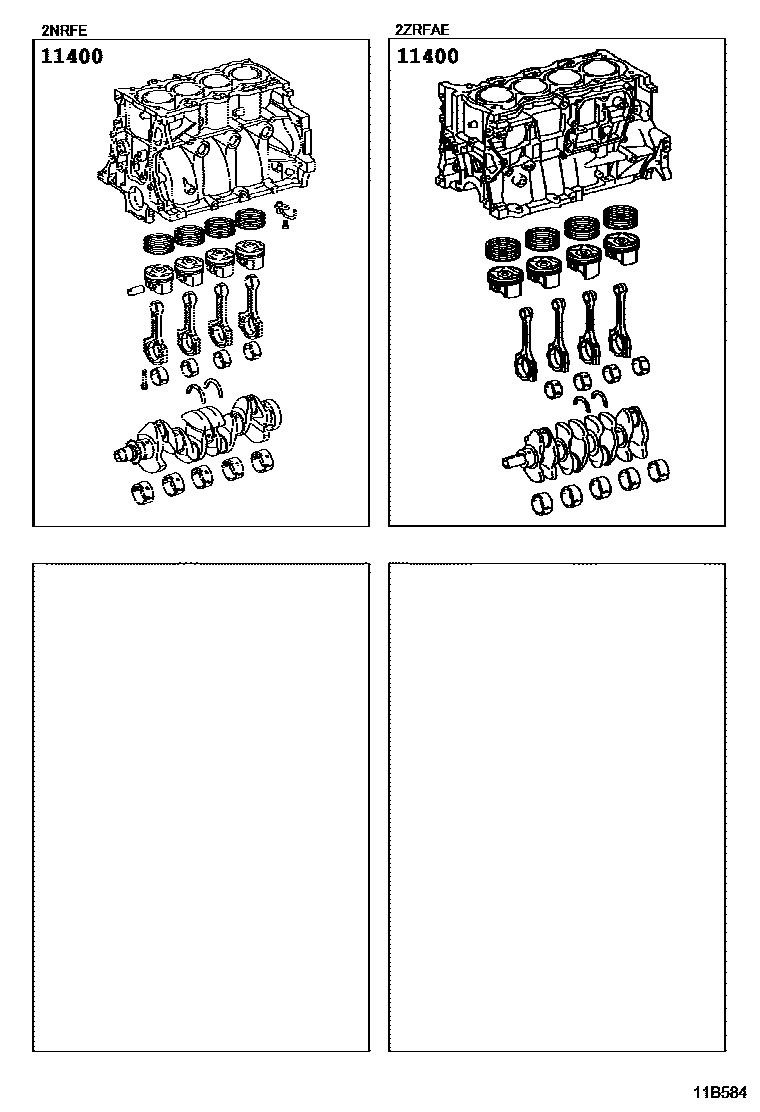 2NRFE
11400

2ZRFAE
11400

11B584