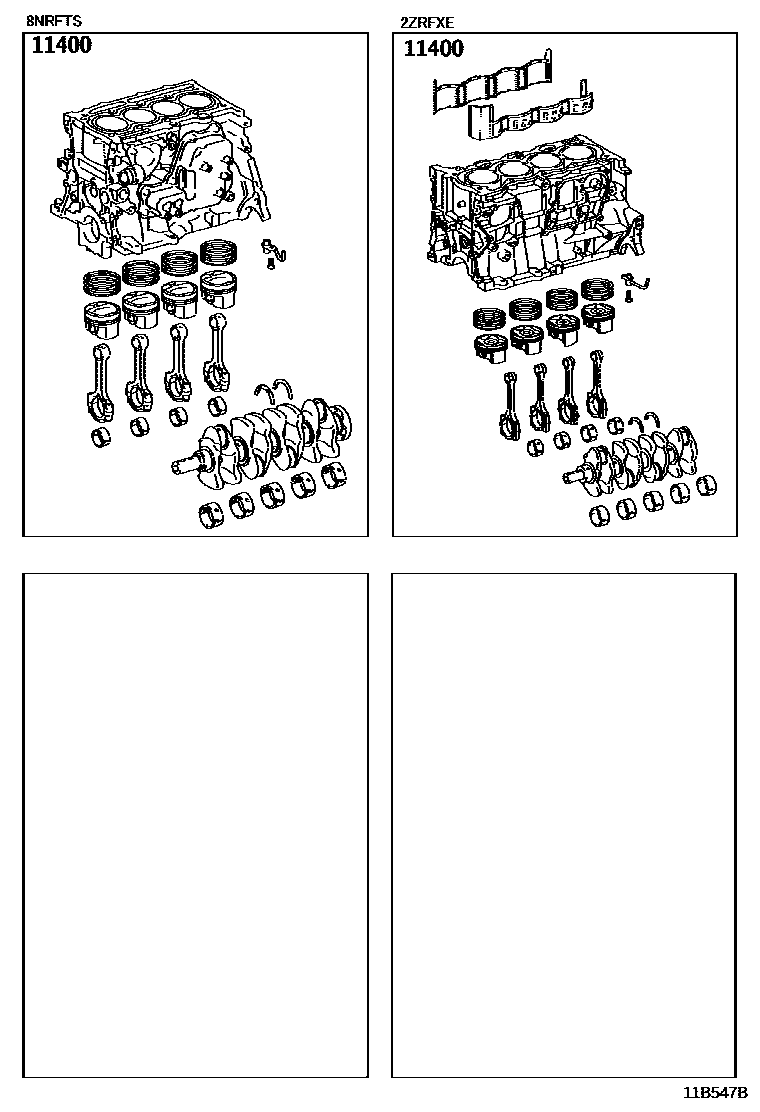 8NRFTS

11400

2ZRFXE

11400

11B547B