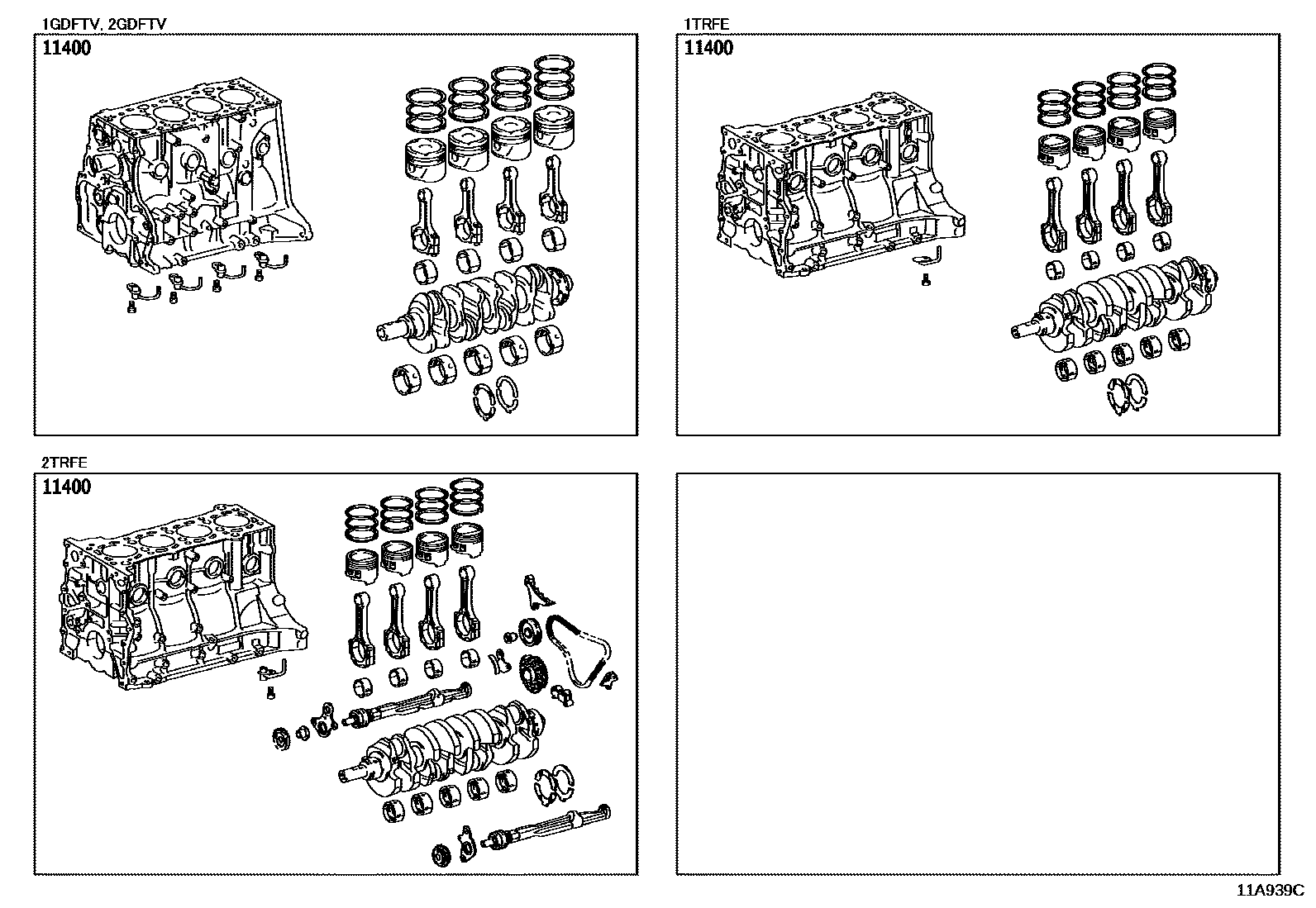 1GDFTV, 2GDFTV
11400

1TRFE
11400

2TRFE
11400

11A939C