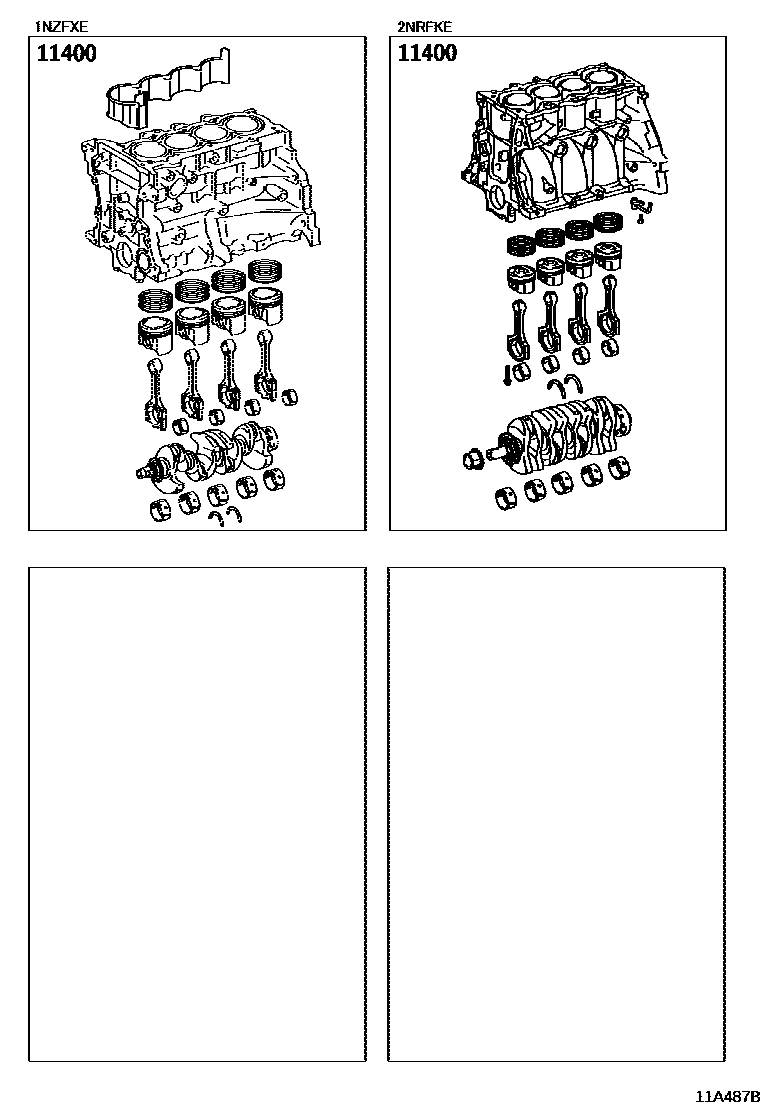 1NZFXE

11400

2NRFKE

11400

11A487B