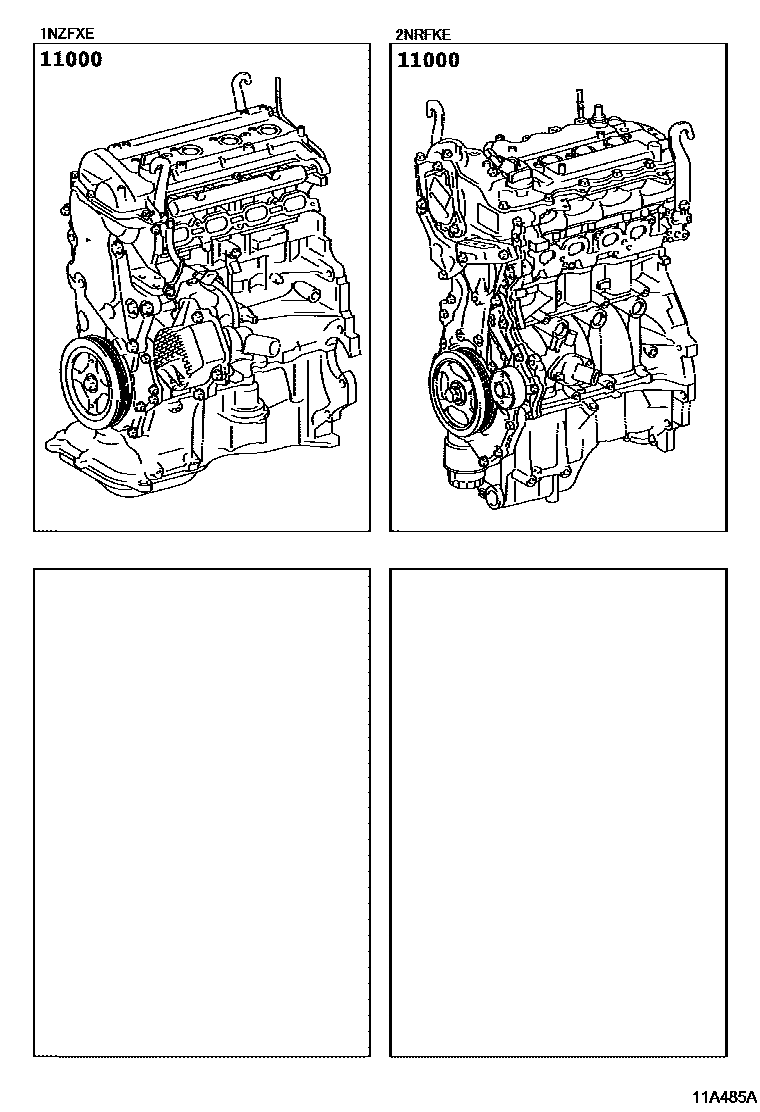 1NZFXE
11000

2NRFKE
11000

11A485A