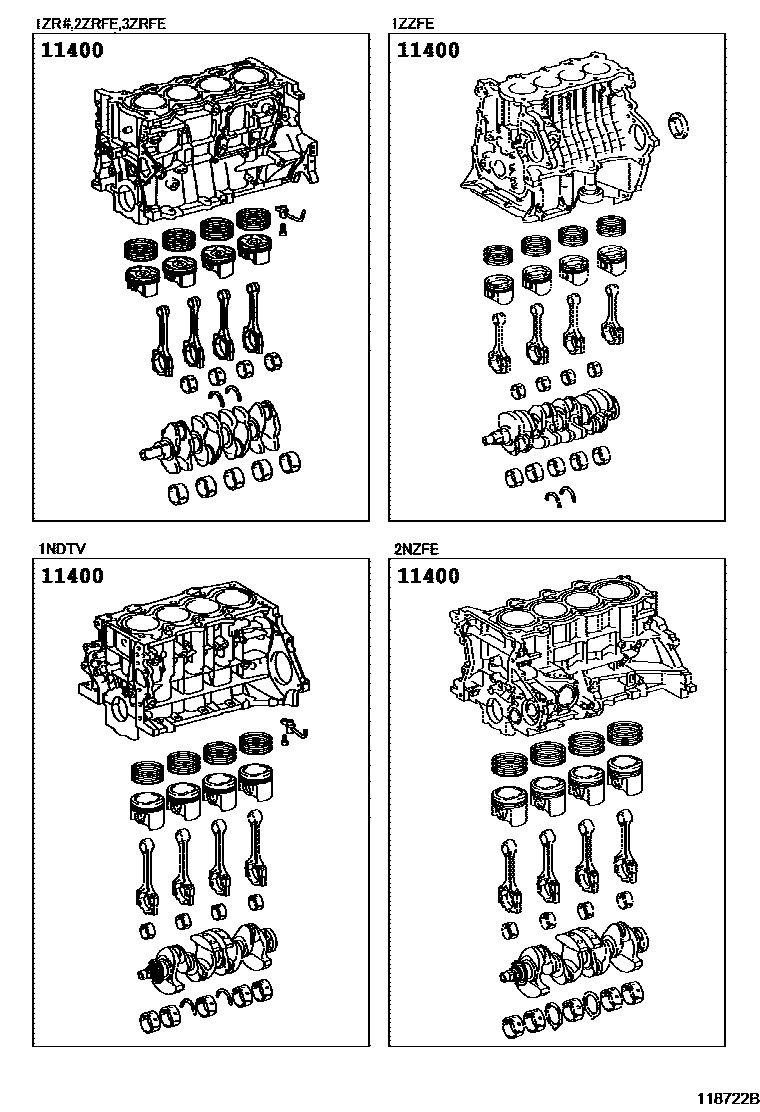 1ZR#,2ZRFE,3ZRFE

11400

1ZZFE

11400

1NDTV

11400

2NZFE

11400

118722B