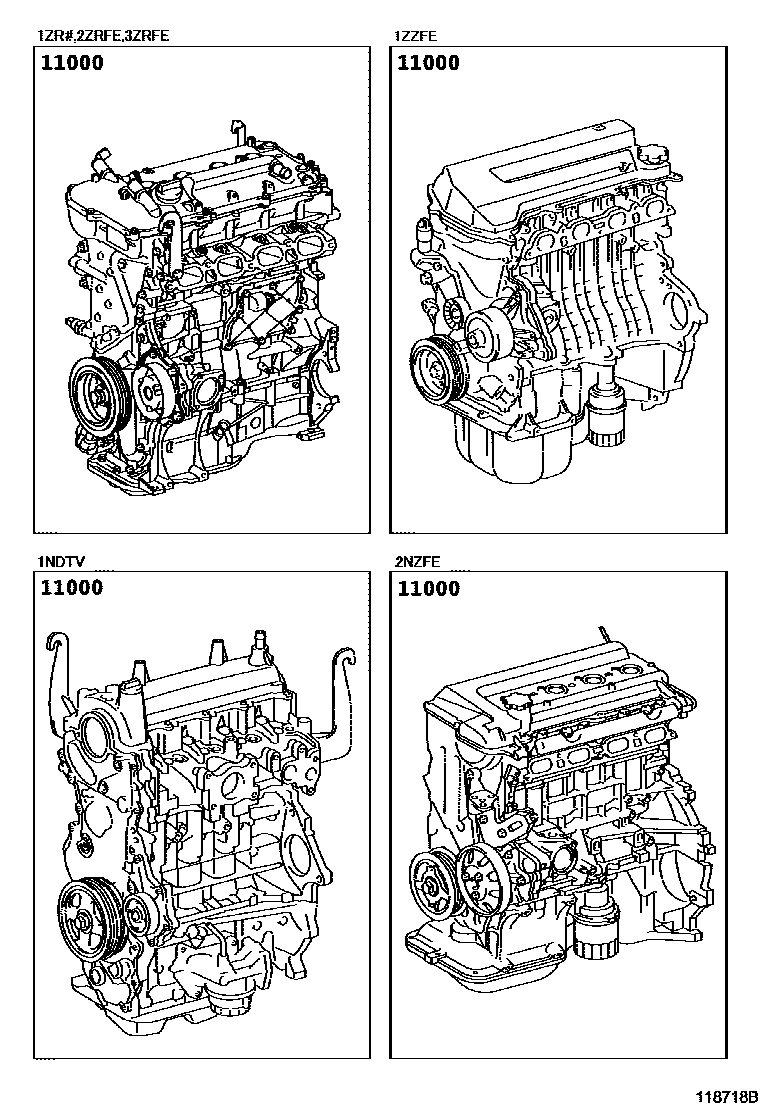 1ZR#,2ZRFE,3ZRFE

11000

1ZZFE

11000

1NDTV

11000

2NZFE

11000

118718B