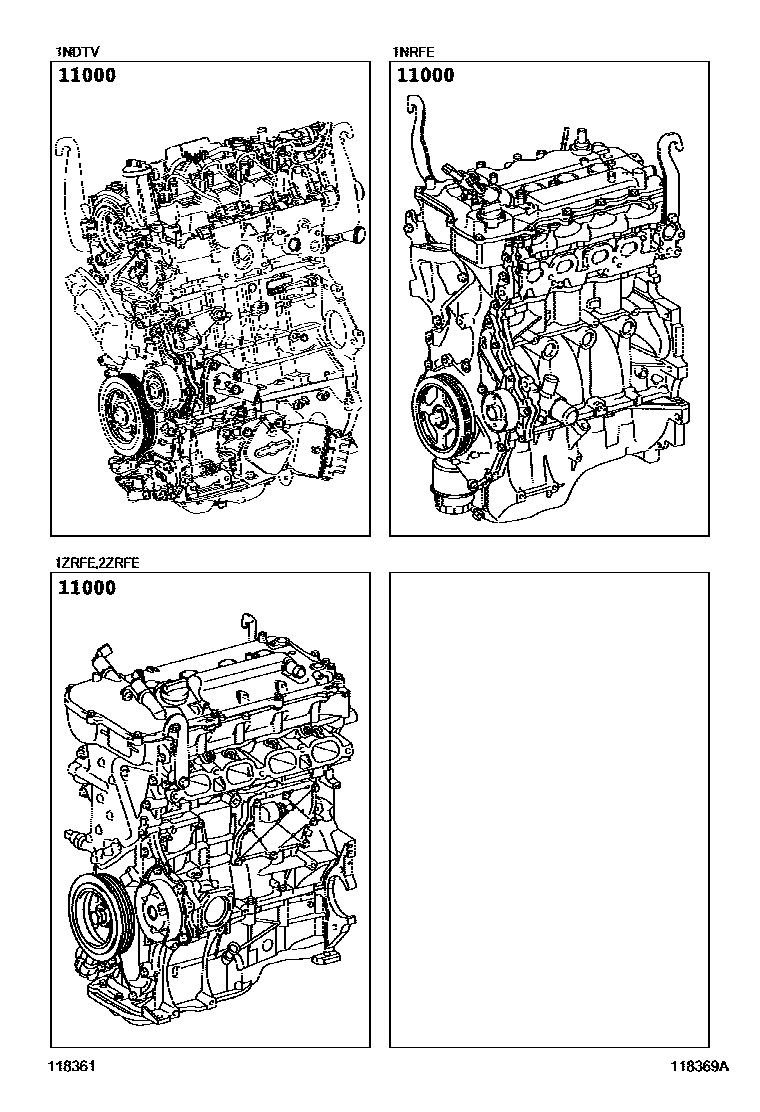 1NDTV

11000

1NRFE

11000

1ZRFE,2ZRFE

11000

118361

118369A