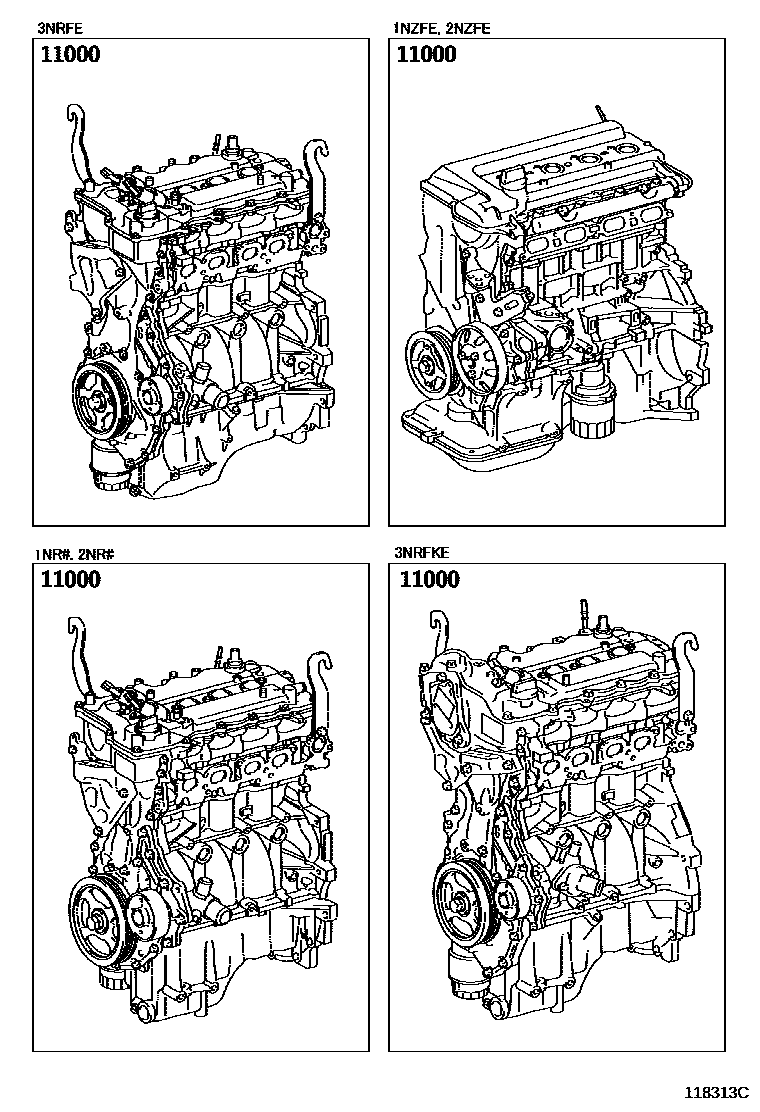 3NRFE

11000

1NZFE, 2NZFE

11000

1NR#. 2NR#

11000

3NRFKE

11000

118313C