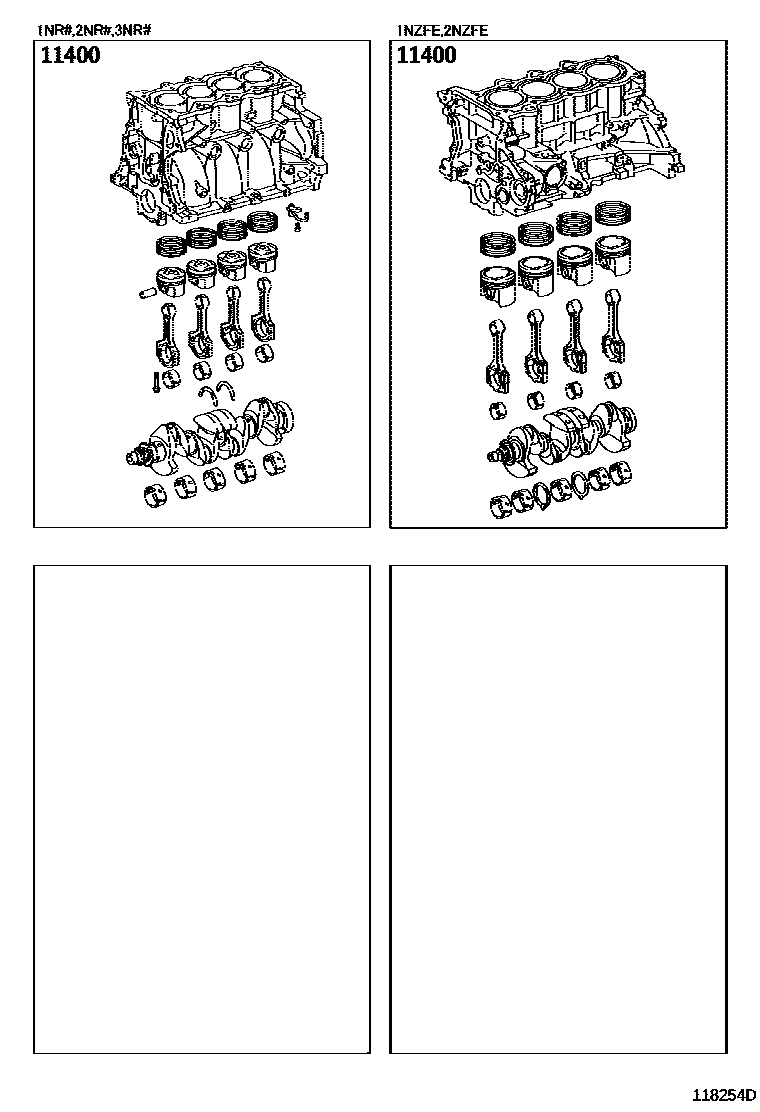 1NR#,2NR#,3NR#

11400

1NZFE,2NZFE

11400

118254D