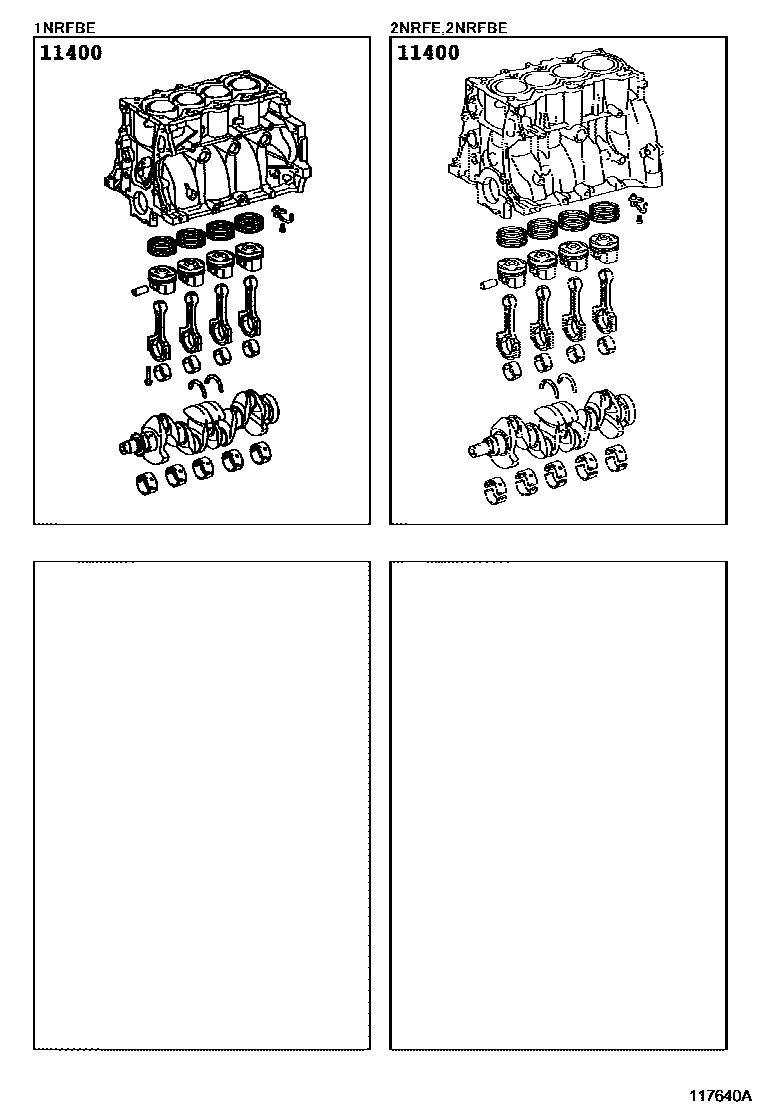 1NRFBE

11400

2NRFE,2NRFBE

11400

117640A