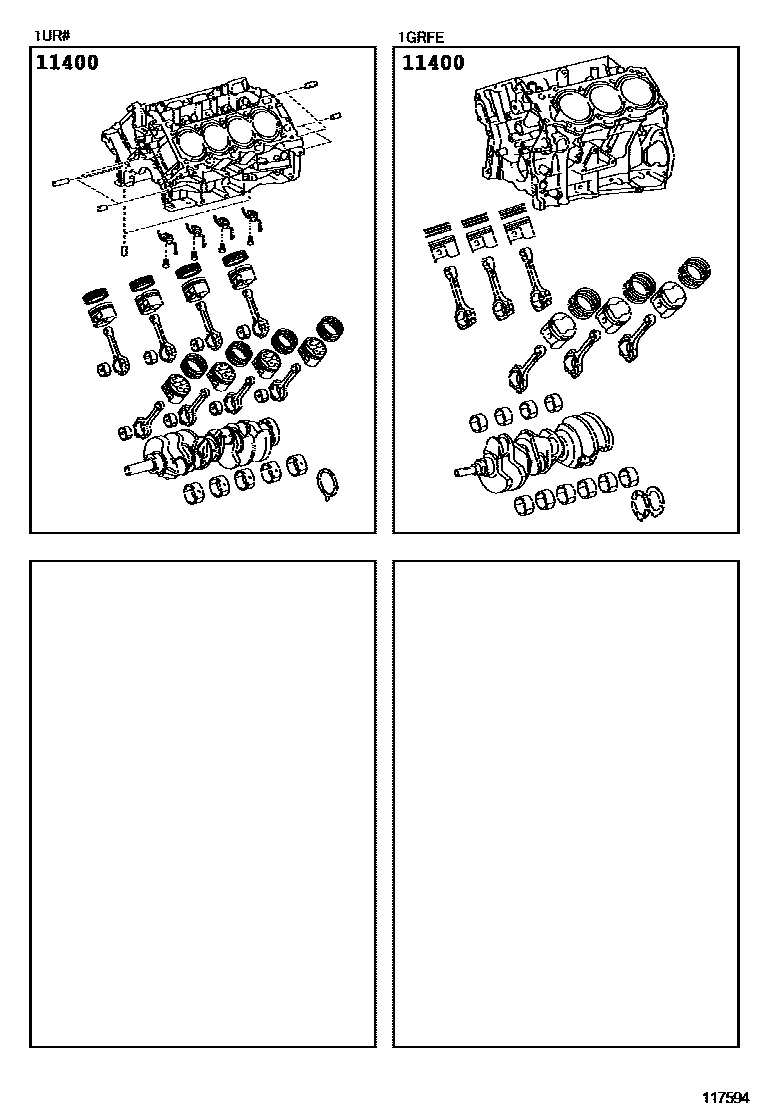 1UR#

11400

1GRFE

11400

117594