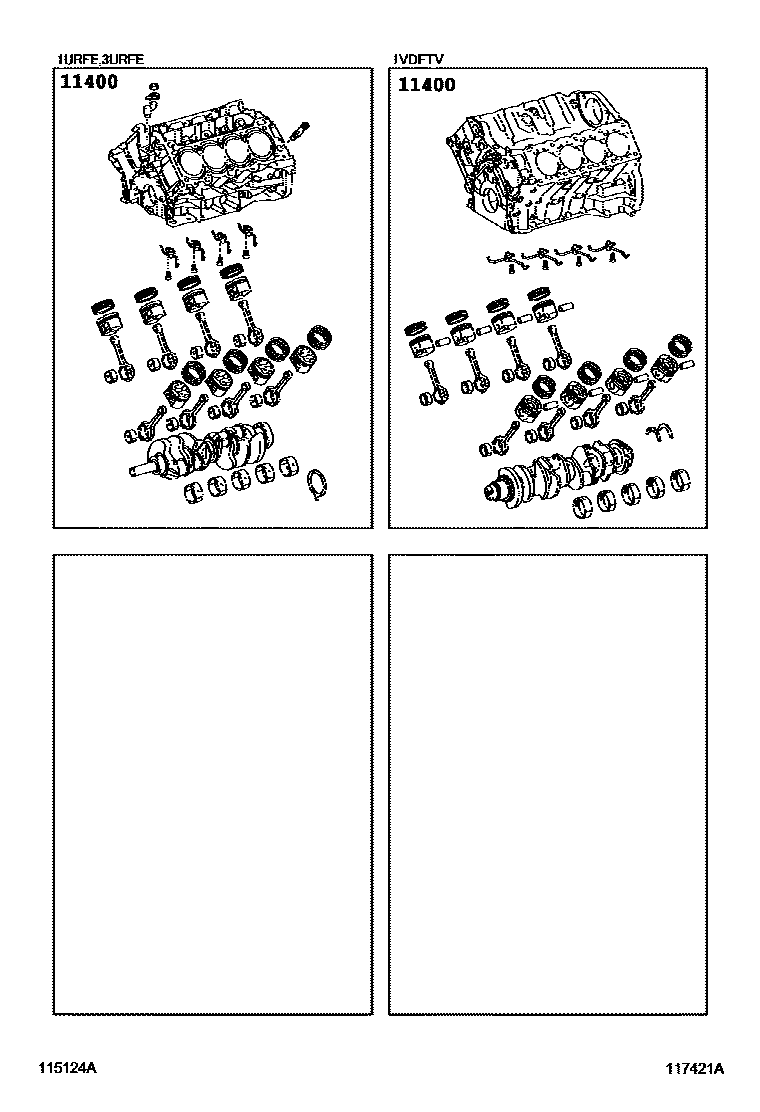 1URFE,3URFE

11400

1VDFTV

11400

115124A

117421A