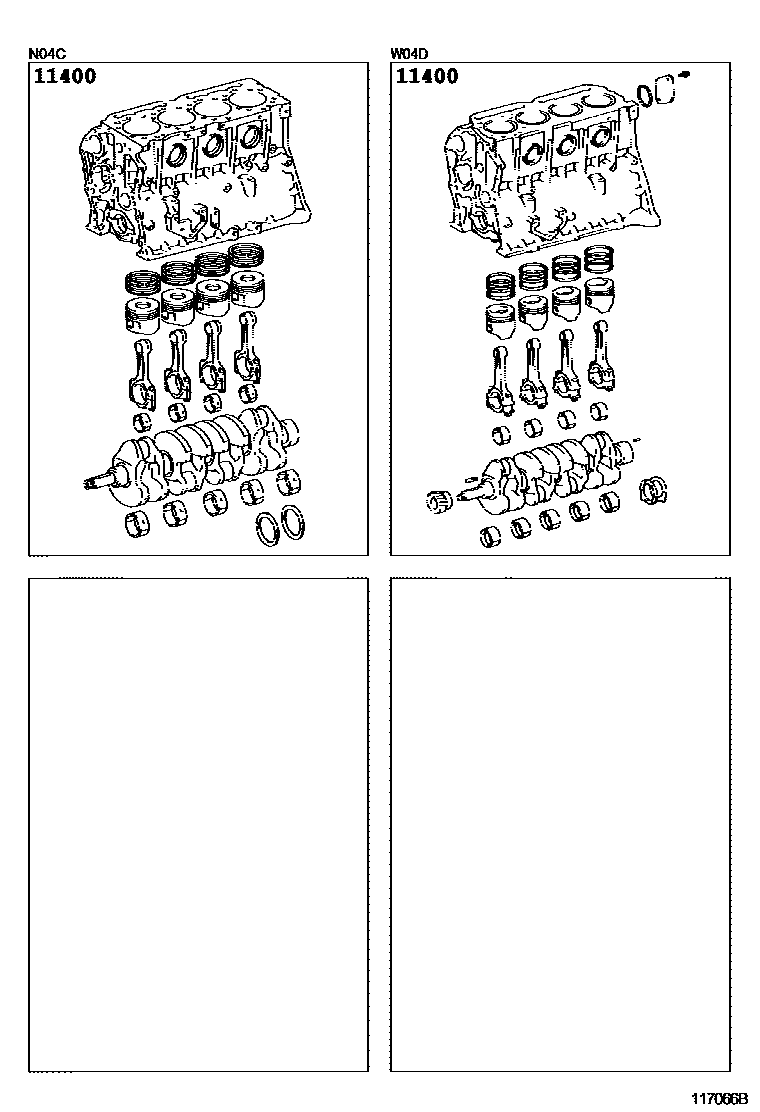 N04C

11400

W04D

11400

117066B