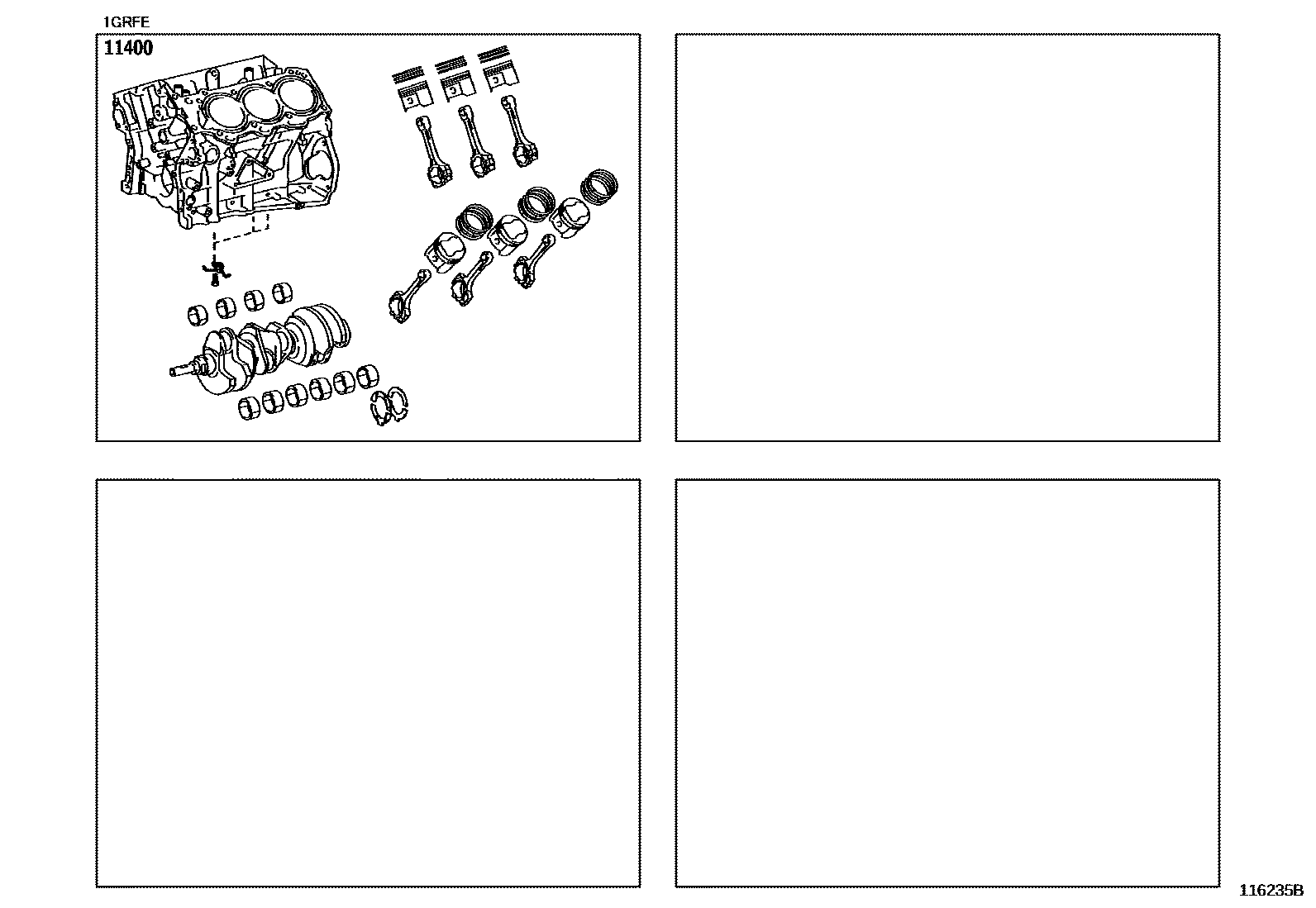 1GRFE

11400

116235B