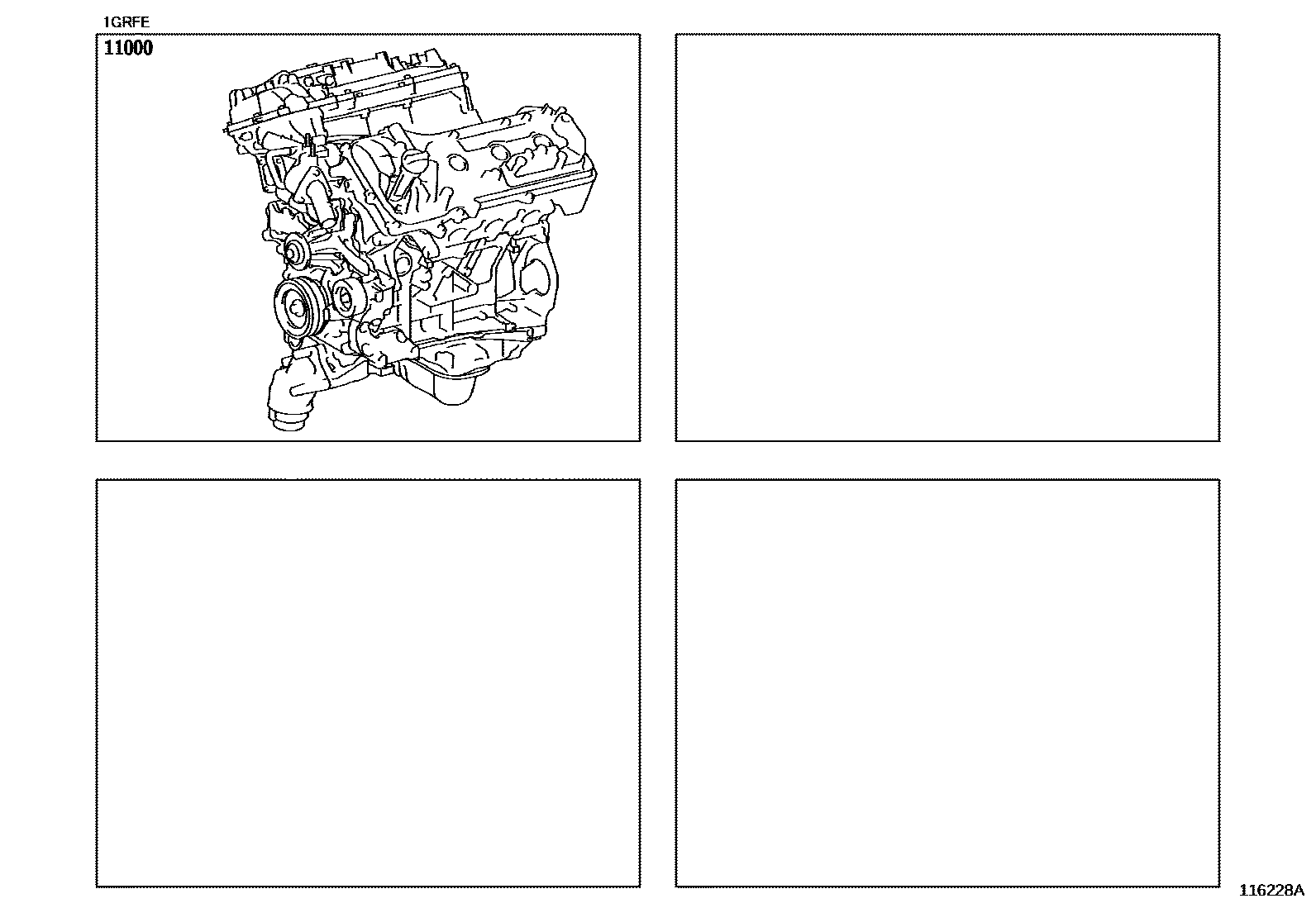 1GRFE

11000

116228A