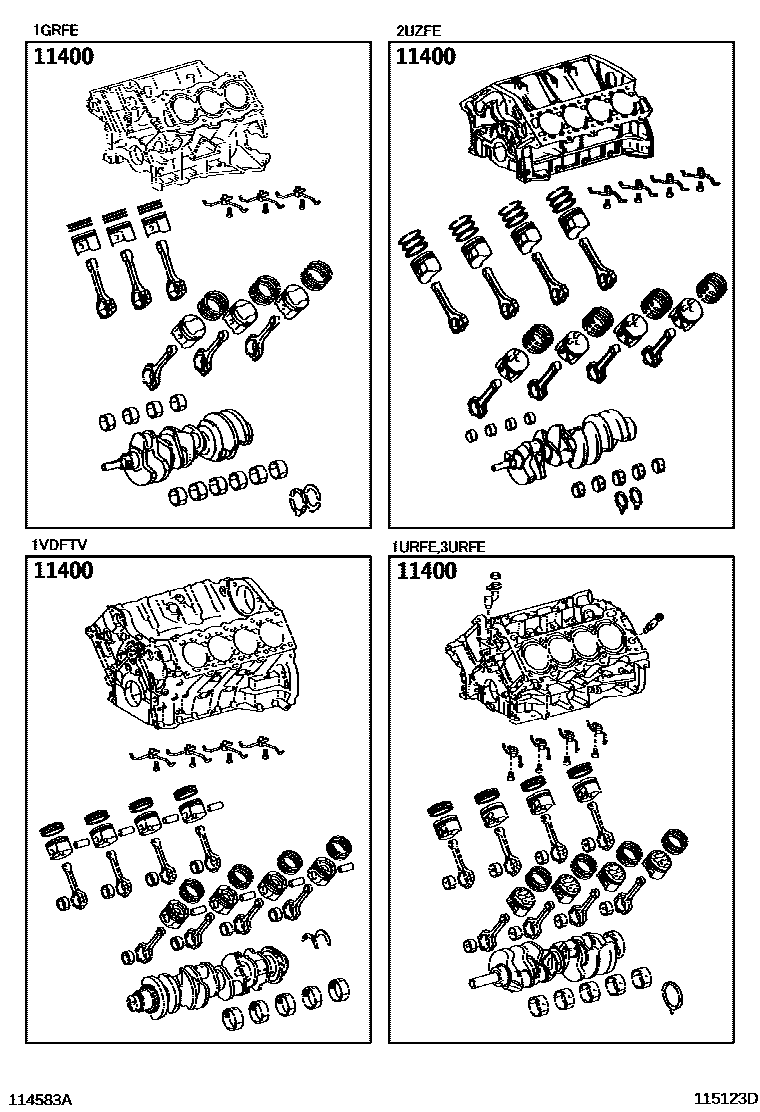 1GRFE

11400

2UZFE

11400

1VDFTV

11400

1URFE,3URFE

11400

114583A

115123D