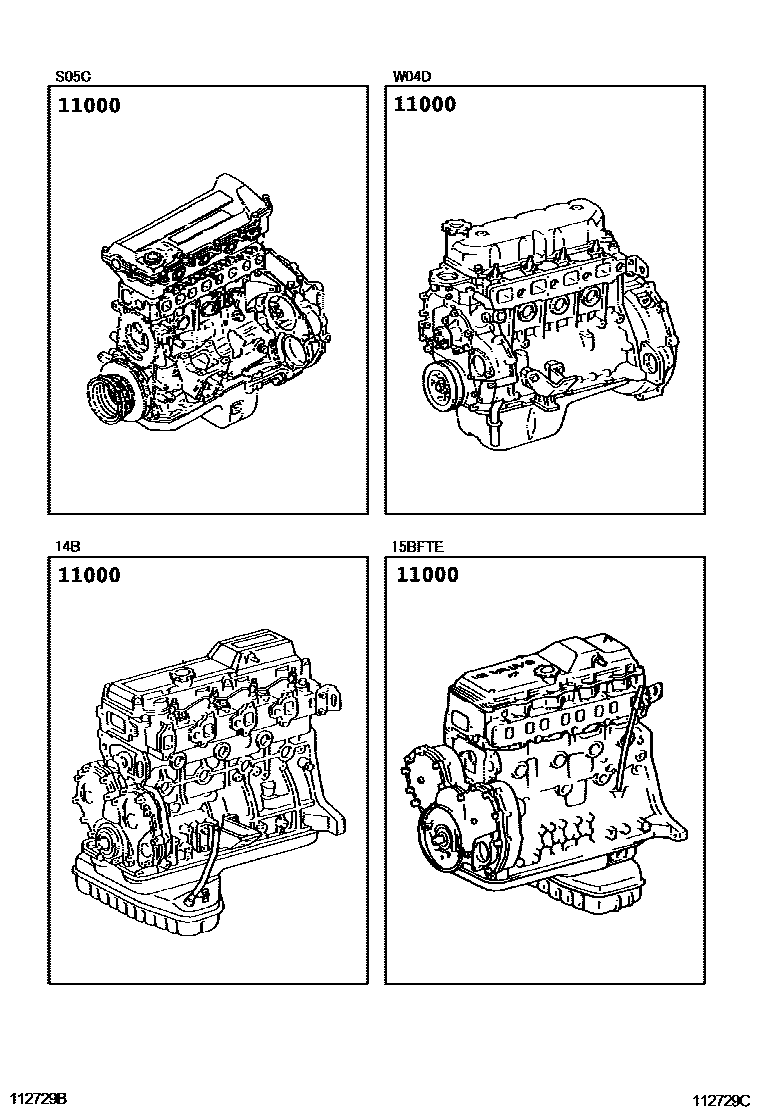 S05C

11000

W04D

11000

14B

11000

15BFTE

11000

112729B

112729C